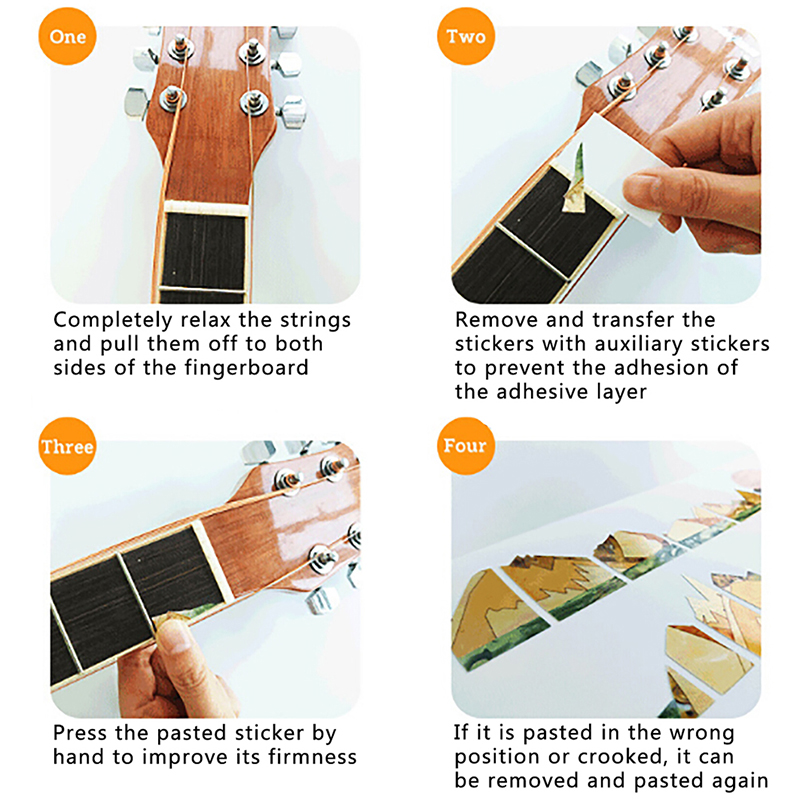 One

Completely relax the strings and pull them off to both sides of the fingerboard

Two

Remove and transfer the stickers with auxiliary stickers to prevent the adhesion of the adhesive layer

Three

Press the pasted sticker by hand to improve its firmness

Four

If it is pasted in the wrong position or crooked, it can be removed and pasted again