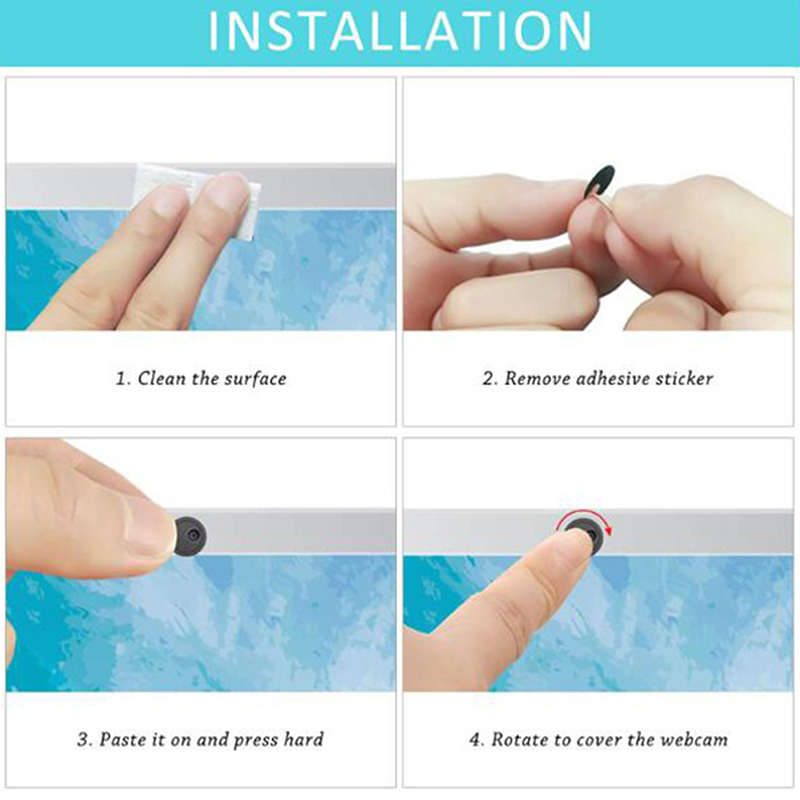 INSTALLATION

1. Clean the surface

2. Remove adhesive sticker

3. Paste it on and press hard

4. Rotate to cover the webcam