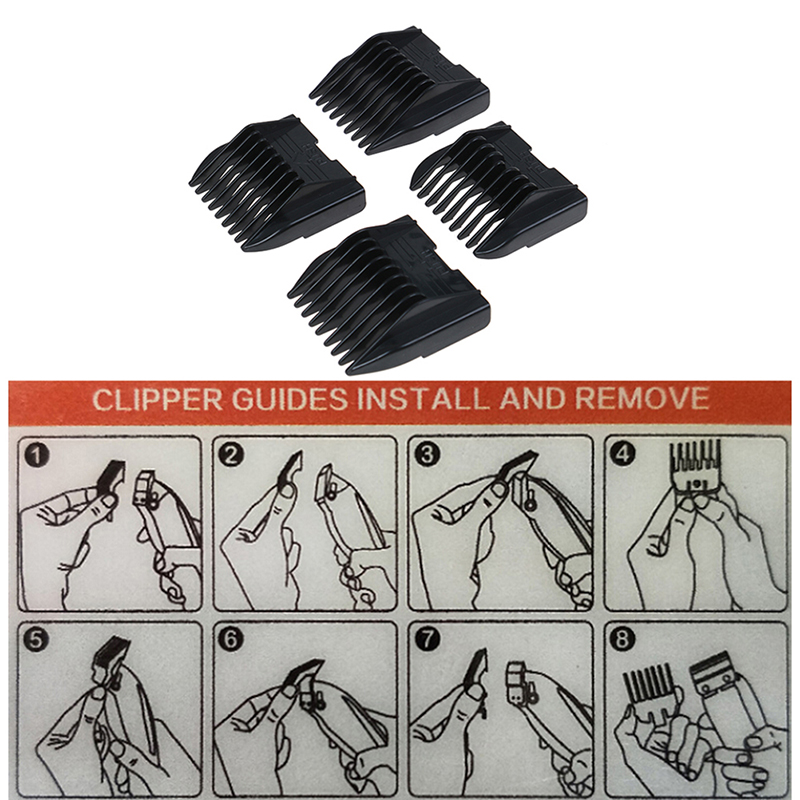 CLIPPER GUIDES INSTALL AND REMOVE

1

2

3

4

5

6

7

8