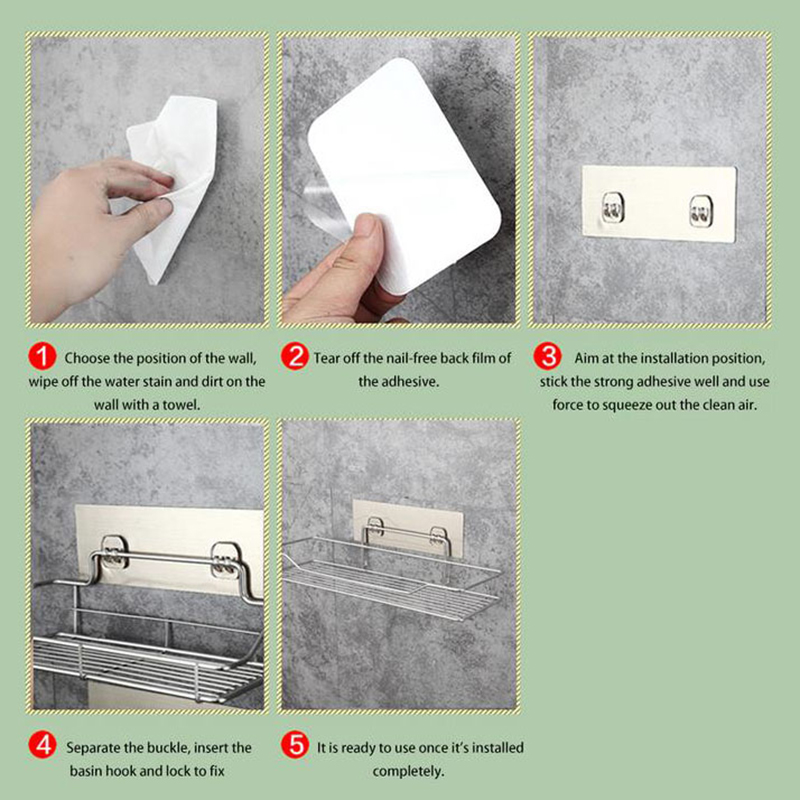 1 Choose the position of the wall, wipe off the water stain and dirt on the wall with a towel.

2 Tear off the nail-free back film of the adhesive.

3 Aim at the installation position, stick the strong adhesive well and use force to squeeze out the clean air.

4 Separate the buckle, insert the basin hook and lock to fix

5 It is ready to use once it's installed completely.