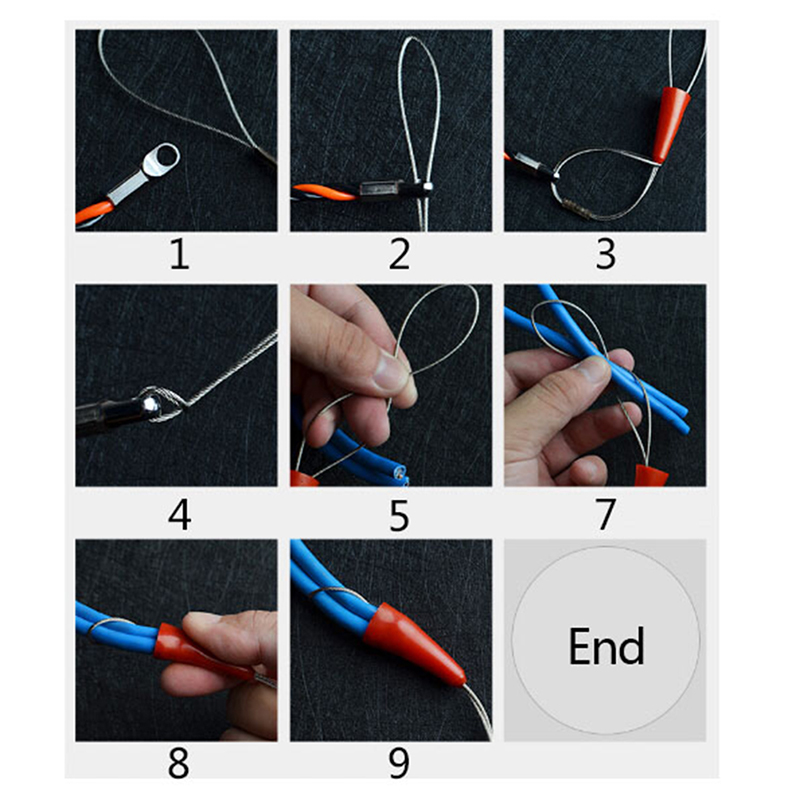 1

2

3

4

5

7

8

9

End