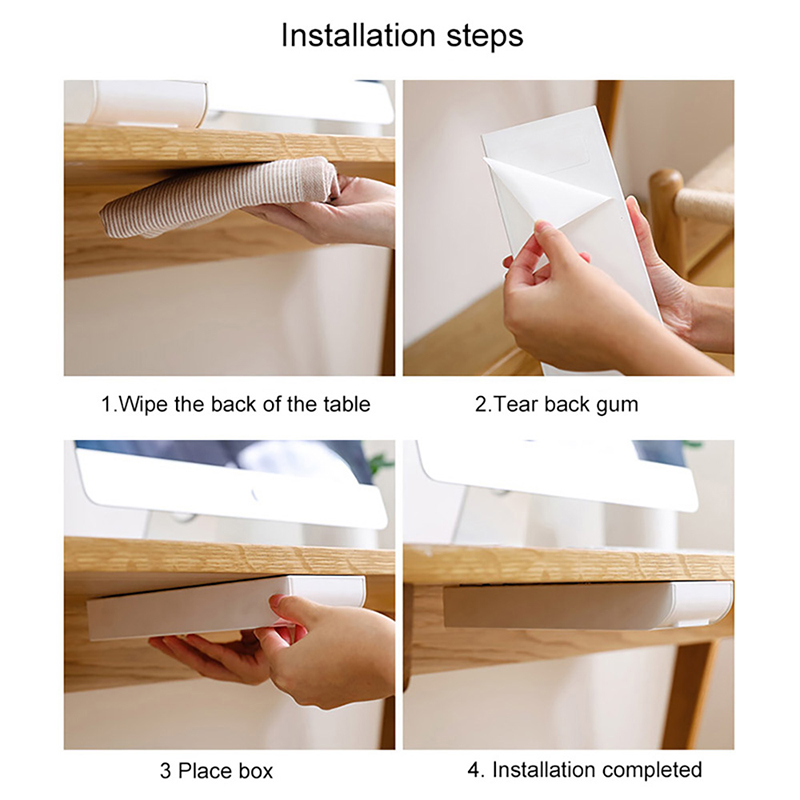 Installation steps

1.Wipe the back of the table

2.Tear back gum

3 Place box

4. Installation completed