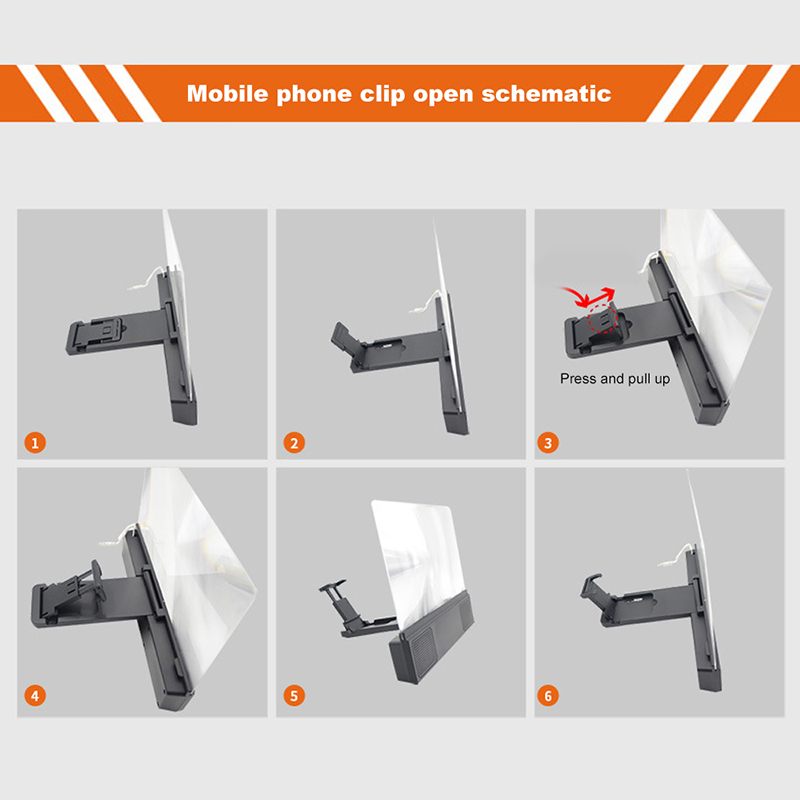 Mobile phone clip open schematic

1

2

Press and pull up

3

4

5

6