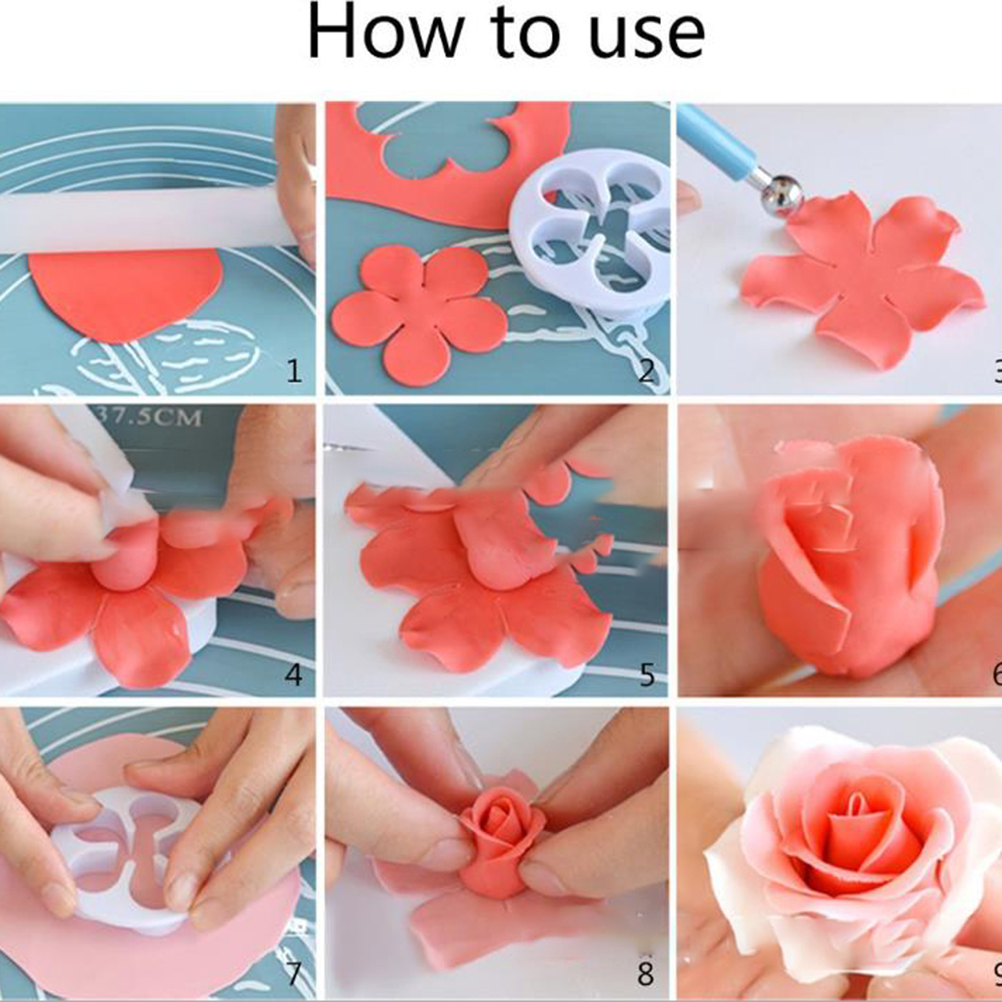 How to use

1

2

3

37.5CM

4

5

6

7

8

9