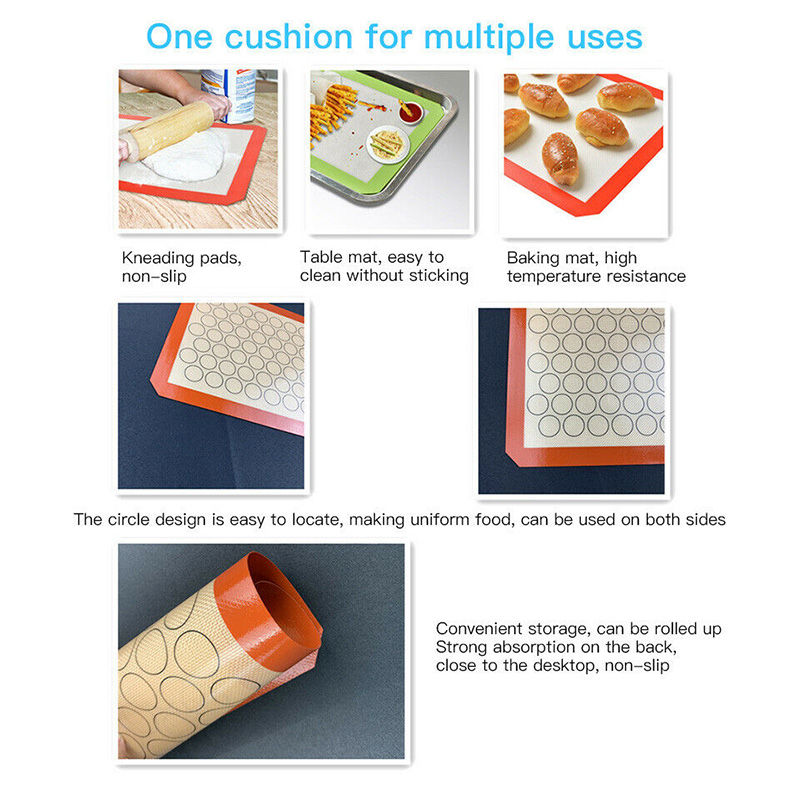 One cushion for multiple uses

Kneading pads, non-slip

Table mat, easy to clean without sticking

Baking mat, high temperature resistance

The circle design is easy to locate, making uniform food, can be used on both sides

Convenient storage, can be rolled up
Strong absorption on the back, close to the desktop, non-slip