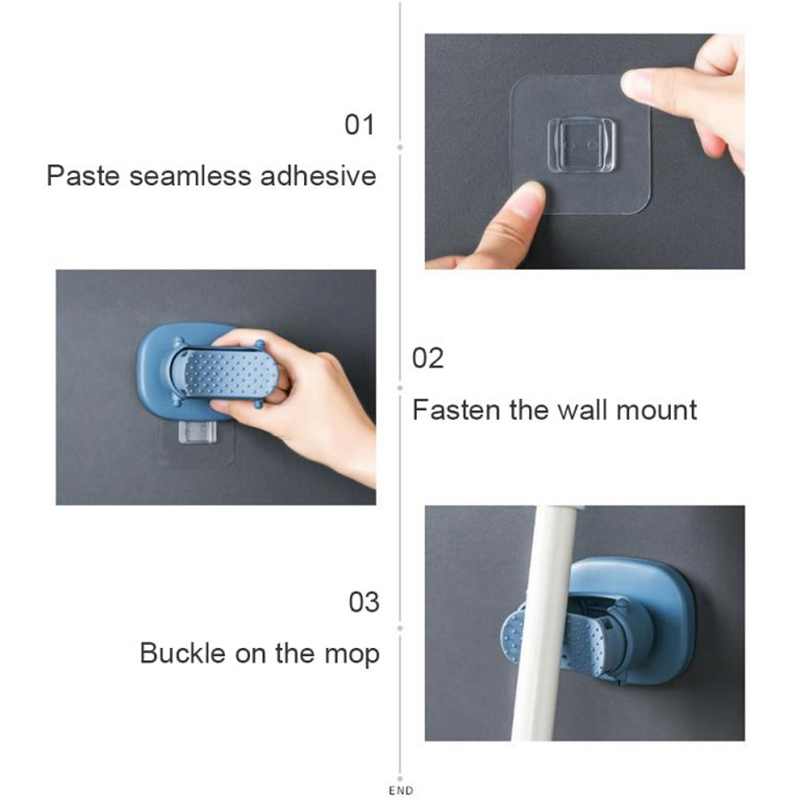 01

Paste seamless adhesive

02

Fasten the wall mount

03

Buckle on the mop

END