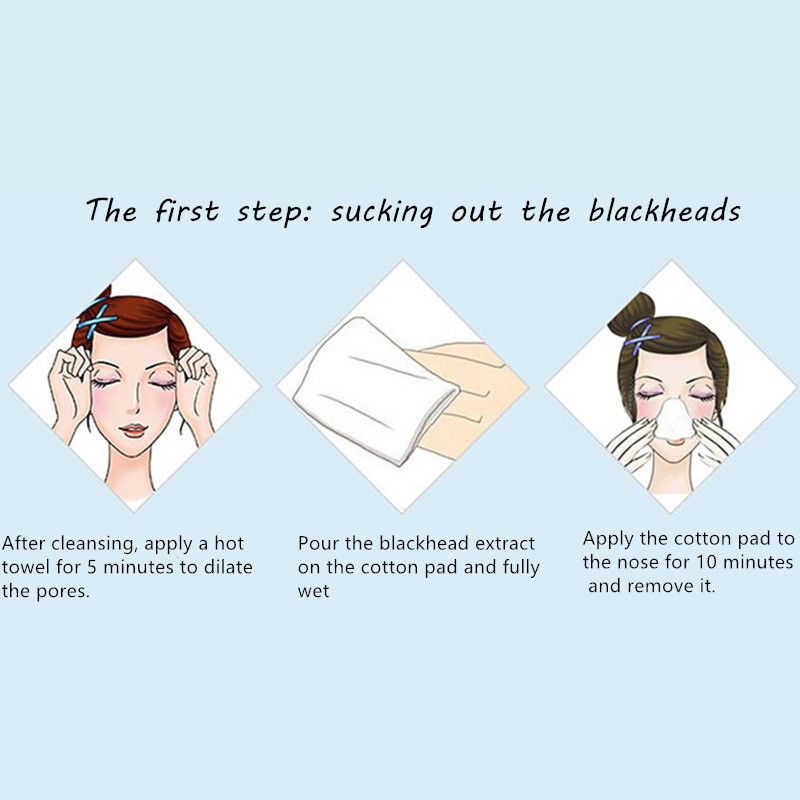 The first step: sucking out the blackheads

After cleansing, apply a hot towel for 5 minutes to dilate the pores.

Pour the blackhead extract on the cotton pad and fully wet

Apply the cotton pad to the nose for 10 minutes and remove it.