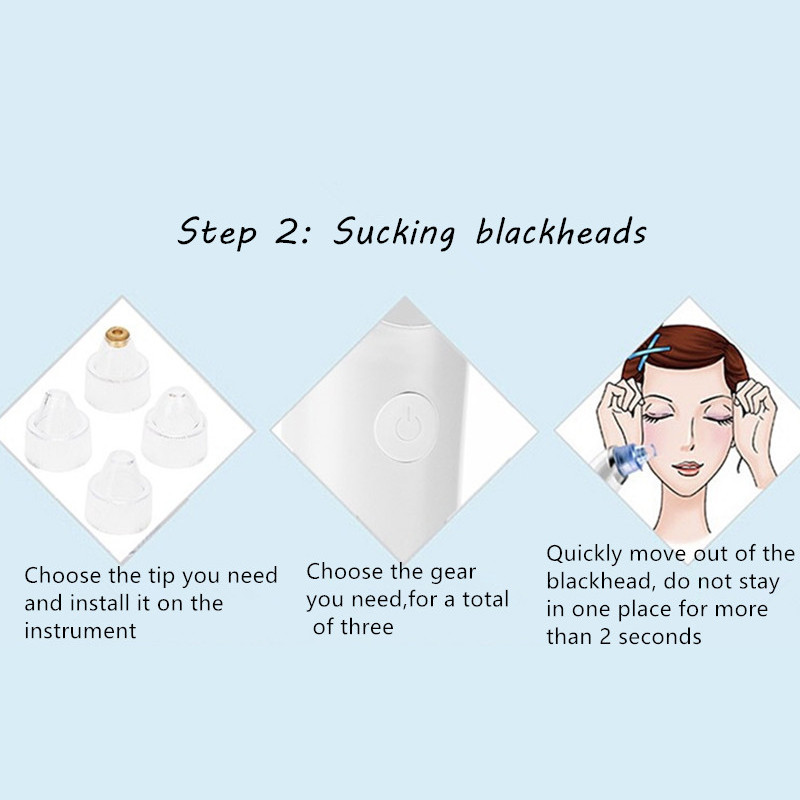 Step 2: Sucking blackheads

Choose the tip you need and install it on the instrument

Choose the gear you need,for a total of three

Quickly move out of the blackhead, do not stay in one place for more than 2 seconds