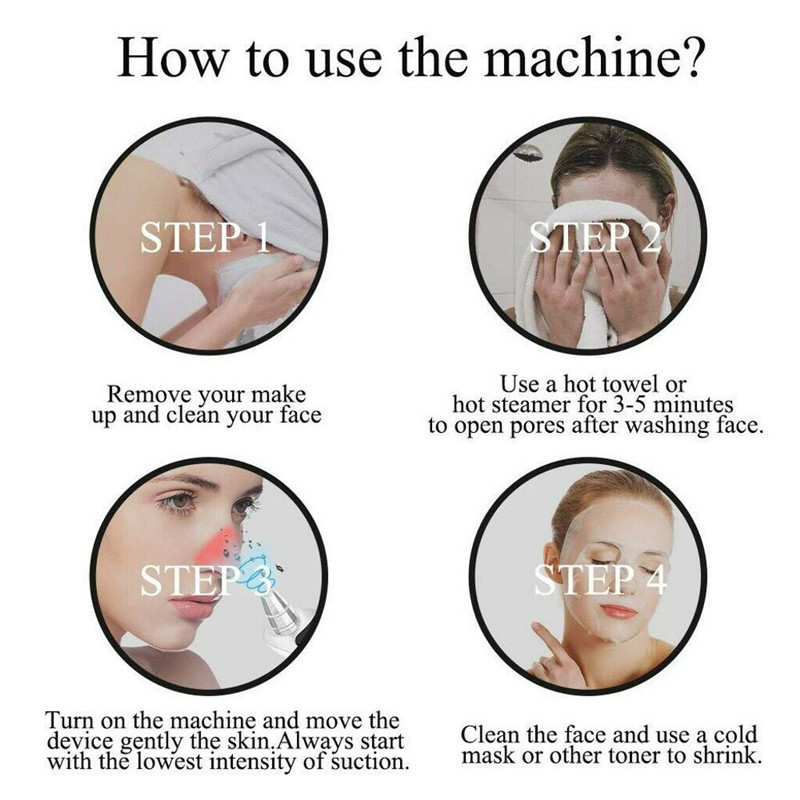 How to use the machine?

STEP 1

Remove your make up and clean your face

STEP 2

Use a hot towel or hot steamer for 3-5 minutes to open pores after washing face.

STEP 3

Turn on the machine and move the device gently the skin.Always start with the lowest intensity of suction.

STEP 4

Clean the face and use a cold mask or other toner to shrink.