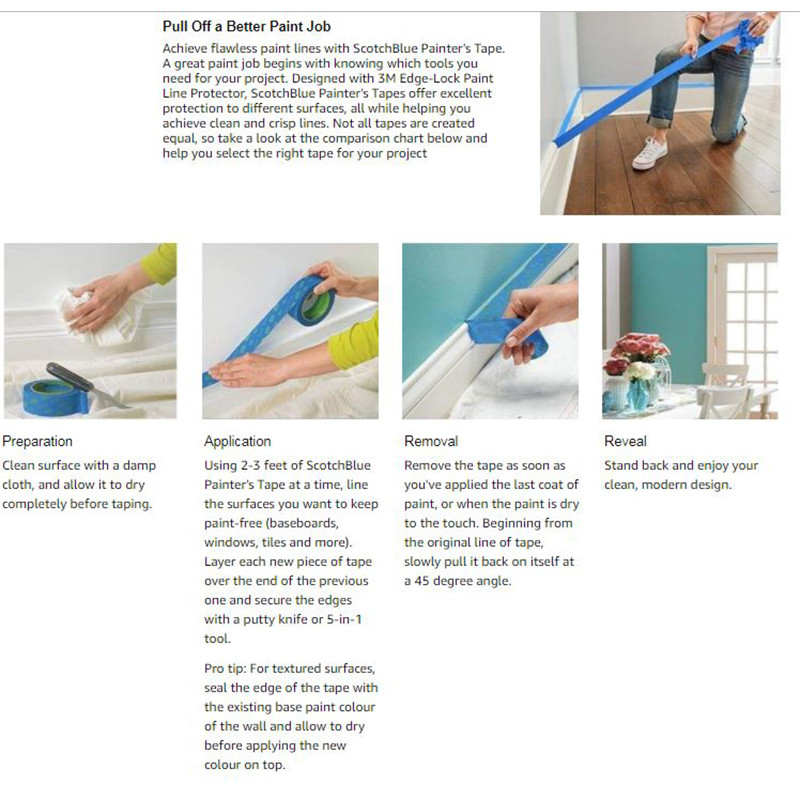 Pull Off a Better Paint Job

Achieve flawless paint lines with ScotchBlue Painter's Tape. A great paint job begins with knowing which tools you need for your project. Designed with 3M Edge-Lock Paint Line Protector, ScotchBlue Painter's Tapes offer excellent protection to different surfaces, all while helping you achieve clean and crisp lines. Not all tapes are created equal, so take a look at the comparison chart below and help you select the right tape for your project

Preparation

Clean surface with a damp cloth, and allow it to dry completely before taping.

Application

Using 2-3 feet of ScotchBlue Painter's Tape at a time, line the surfaces you want to keep paint-free (baseboards, windows, tiles and more). Layer each new piece of tape over the end of the previous one and secure the edges with a putty knife or 5-in-1 tool.

Pro tip: For textured surfaces, seal the edge of the tape with the existing base paint colour of the wall and allow to dry before applying the new colour on top.

Removal

Remove the tape as soon as you've applied the last coat of paint, or when the paint is dry to the touch. Beginning from the original line of tape, slowly pull it back on itself at a 45 degree angle.

Reveal

Stand back and enjoy your clean, modern design.