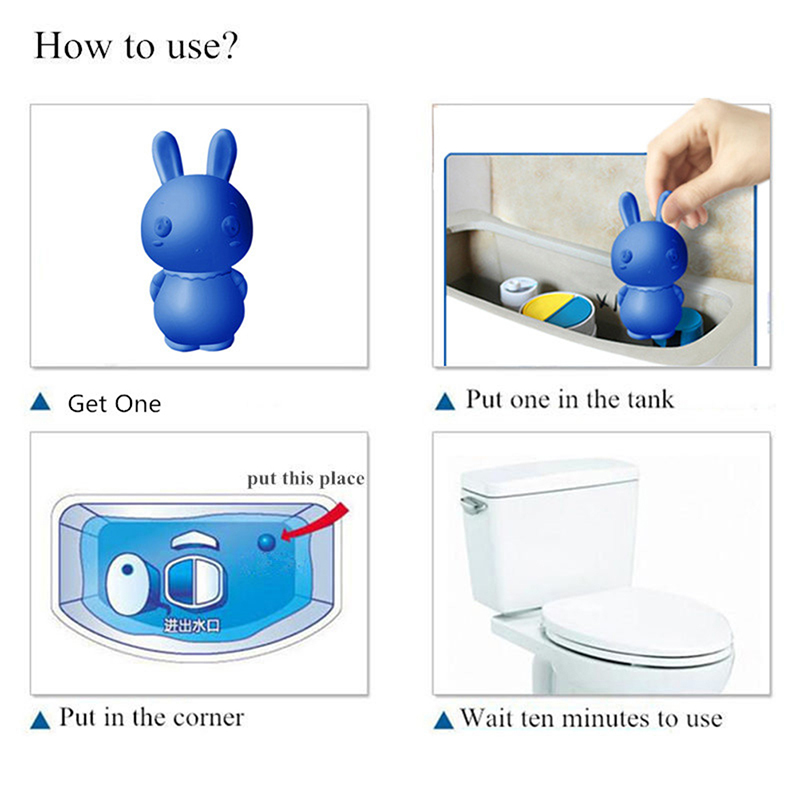 How to use?

▲ Get One

▲ Put one in the tank

put this place

进出水口

▲ Put in the corner

▲ Wait ten minutes to use