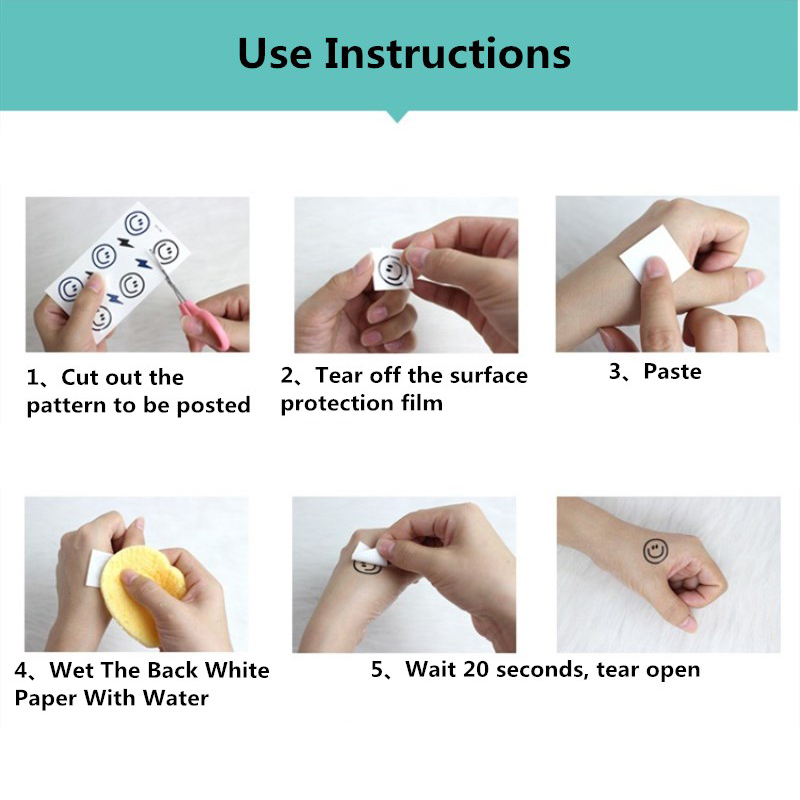 Use Instructions

1、Cut out the pattern to be posted

2、Tear off the surface protection film

3、Paste

4、Wet The Back White Paper With Water

5、Wait 20 seconds, tear open