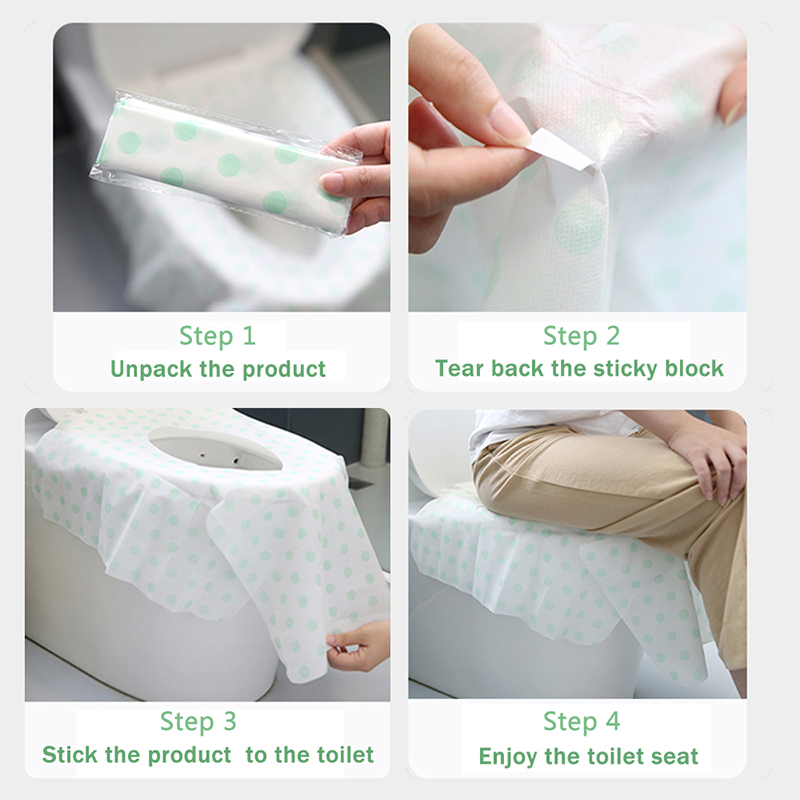 Step 1
Unpack the product

Step 2
Tear back the sticky block

Step 3
Stick the product to the toilet

Step 4
Enjoy the toilet seat