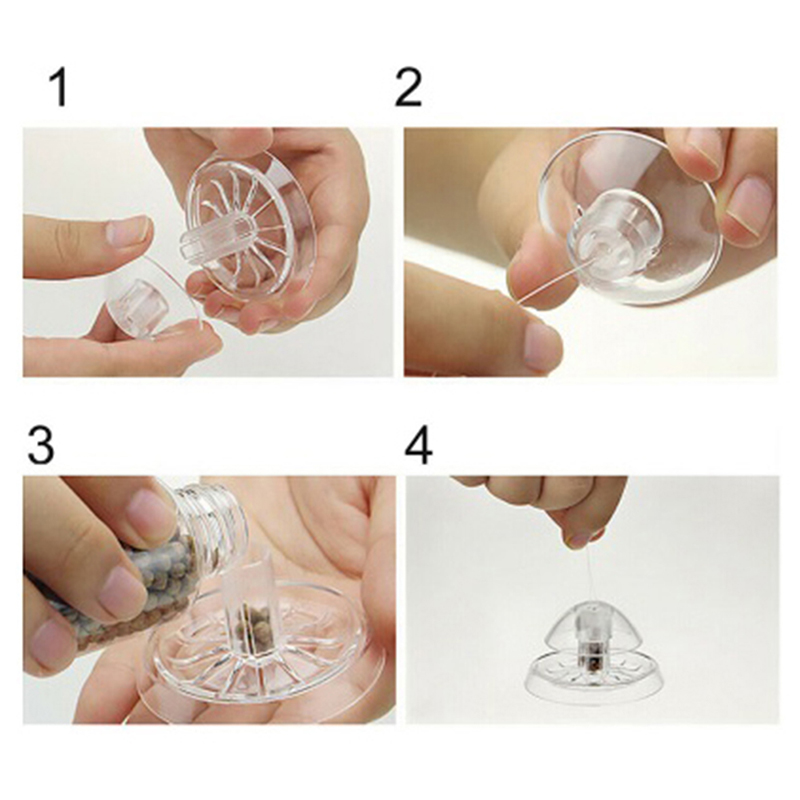 1

2

3

4