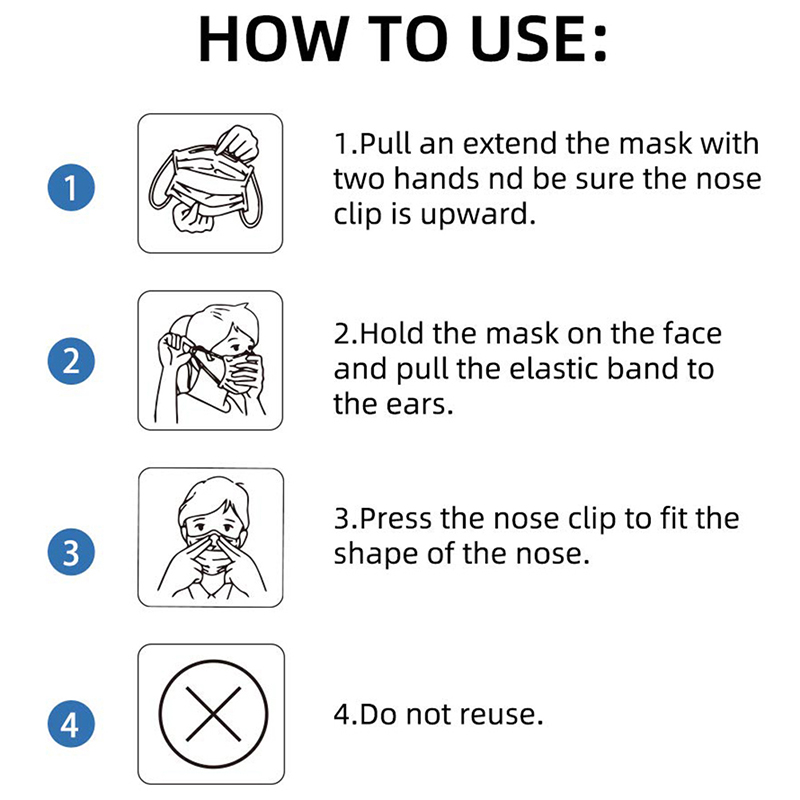 HOW TO USE:

1

1.Pull an extend the mask with two hands nd be sure the nose clip is upward.

2

2.Hold the mask on the face and pull the elastic band to the ears.

3

3.Press the nose clip to fit the shape of the nose.

4

4.Do not reuse.