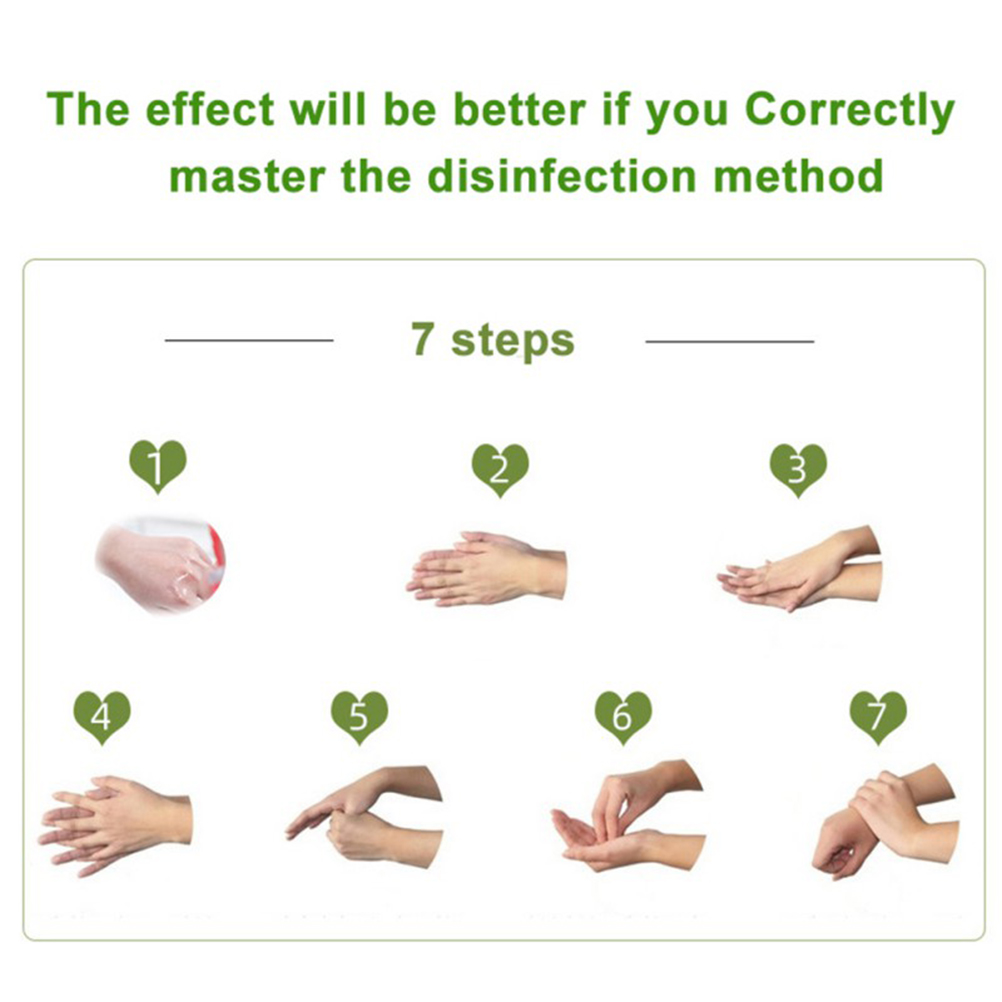 The effect will be better if you Correctly master the disinfection method

7 steps

1

2

3

4

5

6

7