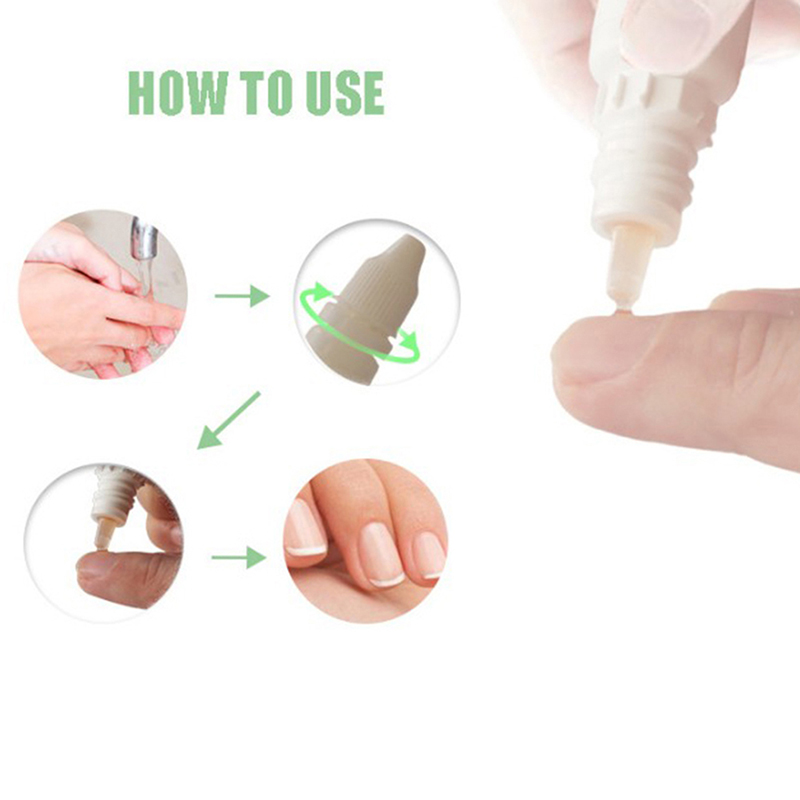 HOW TO USE