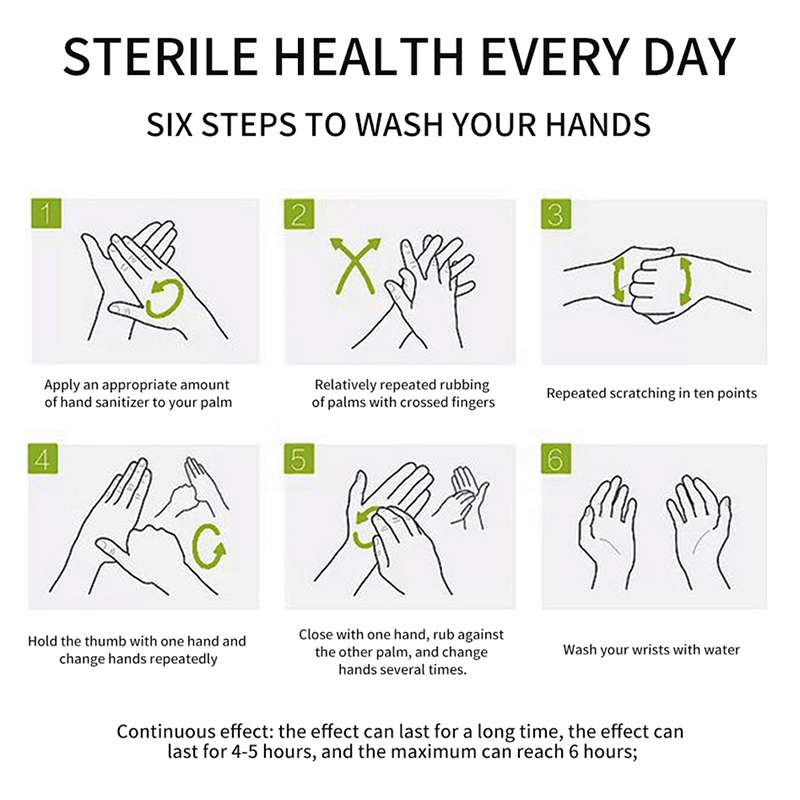 STERILE HEALTH EVERY DAY

SIX STEPS TO WASH YOUR HANDS

1

Apply an appropriate amount of hand sanitizer to your palm

2

Relatively repeated rubbing of palms with crossed fingers

3

Repeated scratching in ten points

4

Hold the thumb with one hand and change hands repeatedly

5

Close with one hand, rub against the other palm, and change hands several times.

6

Wash your wrists with water

Continuous effect: the effect can last for a long time, the effect can last for 4-5 hours, and the maximum can reach 6 hours;