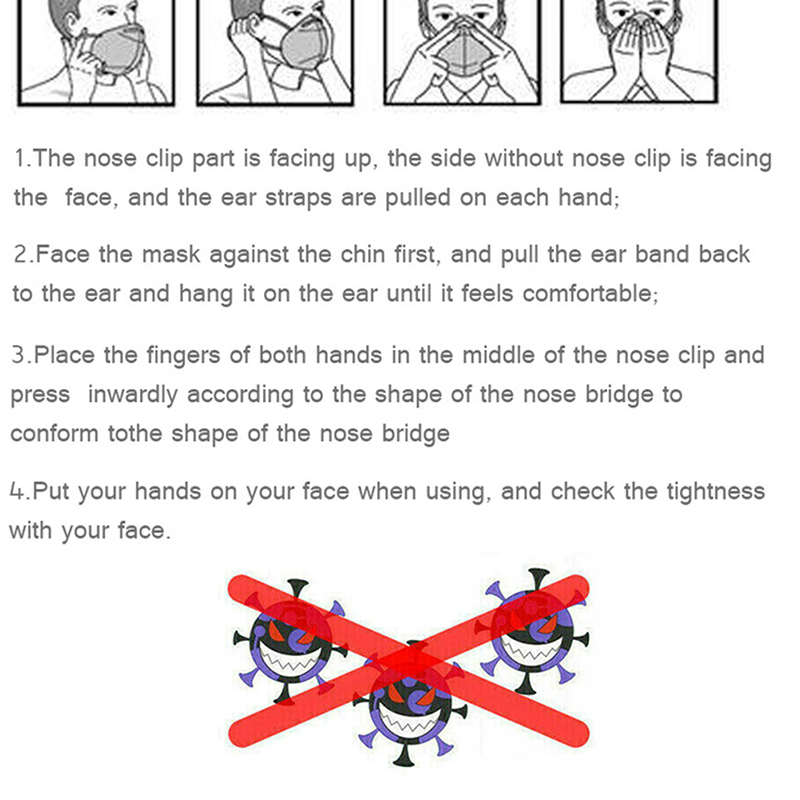 1.The nose clip part is facing up, the side without nose clip is facing the face, and the ear straps are pulled on each hand;

2.Face the mask against the chin first, and pull the ear band back to the ear and hang it on the ear until it feels comfortable;

3.Place the fingers of both hands in the middle of the nose clip and press inwardly according to the shape of the nose bridge to conform tothe shape of the nose bridge

4.Put your hands on your face when using, and check the tightness with your face.