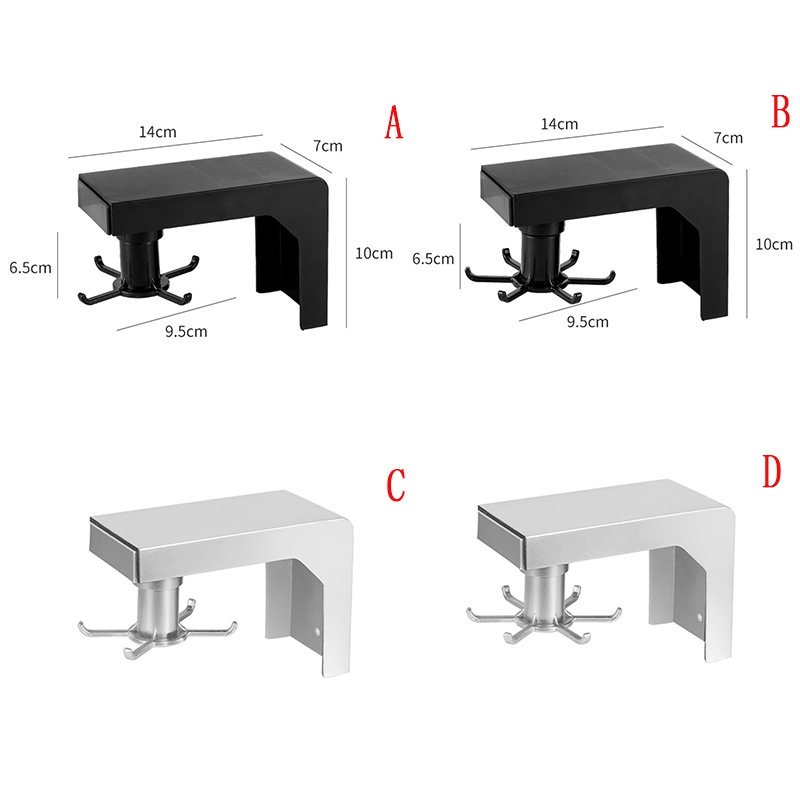 14cm
7cm
A
6.5cm
10cm
9.5cm

14cm
7cm
B
6.5cm
10cm
9.5cm

C

D