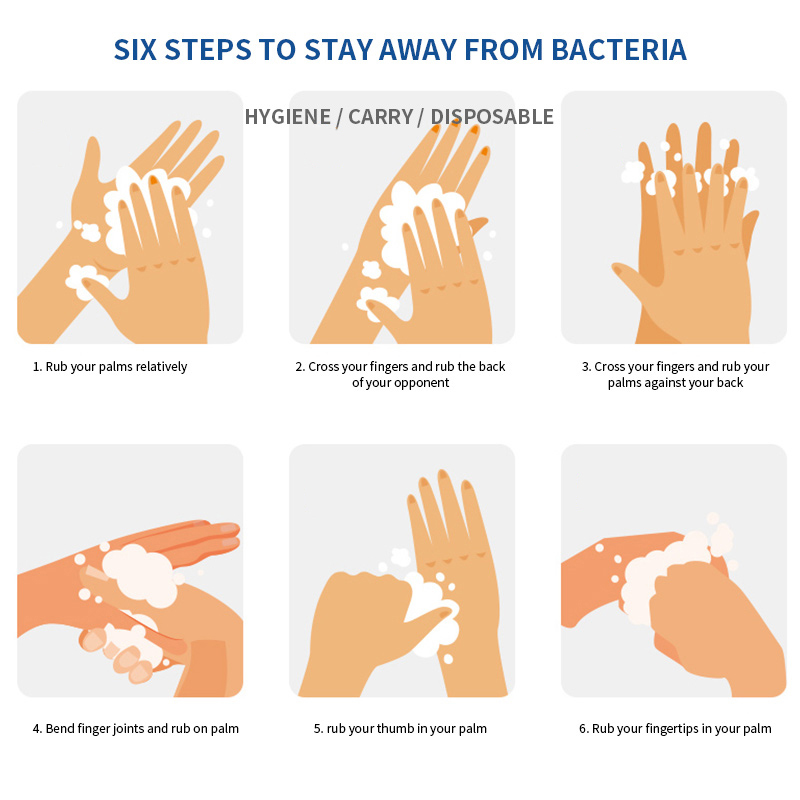 SIX STEPS TO STAY AWAY FROM BACTERIA

HYGIENE / CARRY / DISPOSABLE

1. Rub your palms relatively

2. Cross your fingers and rub the back of your opponent

3. Cross your fingers and rub your palms against your back

4. Bend finger joints and rub on palm

5. rub your thumb in your palm

6. Rub your fingertips in your palm