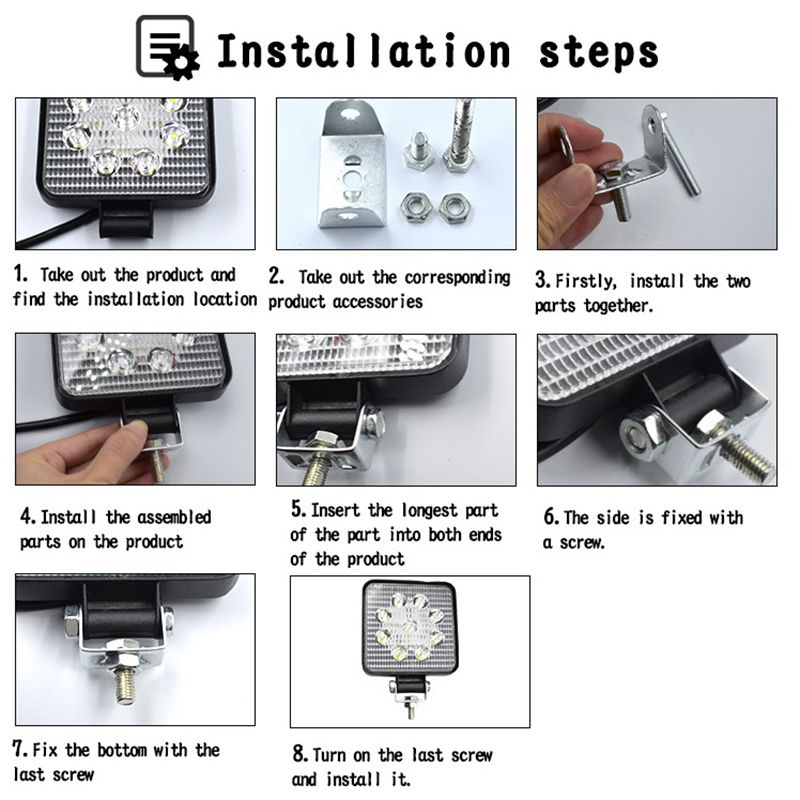 Installation steps

1. Take out the product and find the installation location

2. Take out the corresponding product accessories

3. Firstly, install the two parts together.

4. Install the assembled parts on the product

5. Insert the longest part of the part into both ends of the product

6. The side is fixed with a screw.

7. Fix the bottom with the last screw

8. Turn on the last screw and install it.