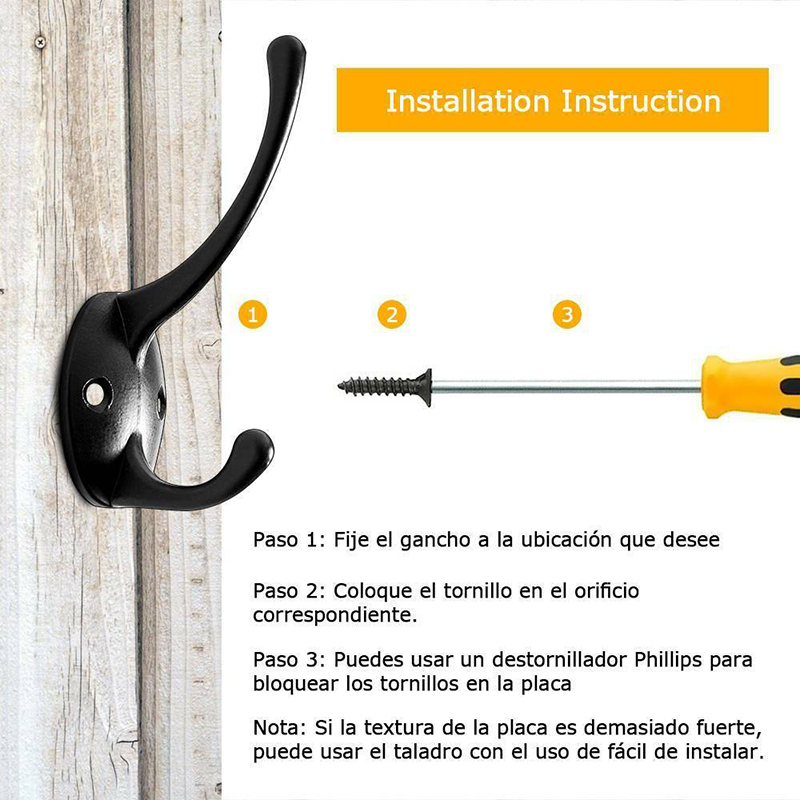 Installation Instruction

1

2

3

Paso 1: Fije el gancho a la ubicación que desee

Paso 2: Coloque el tornillo en el orificio correspondiente.

Paso 3: Puedes usar un destornillador Phillips para bloquear los tornillos en la placa

Nota: Si la textura de la placa es demasiado fuerte, puede usar el taladro con el uso de fácil de instalar.