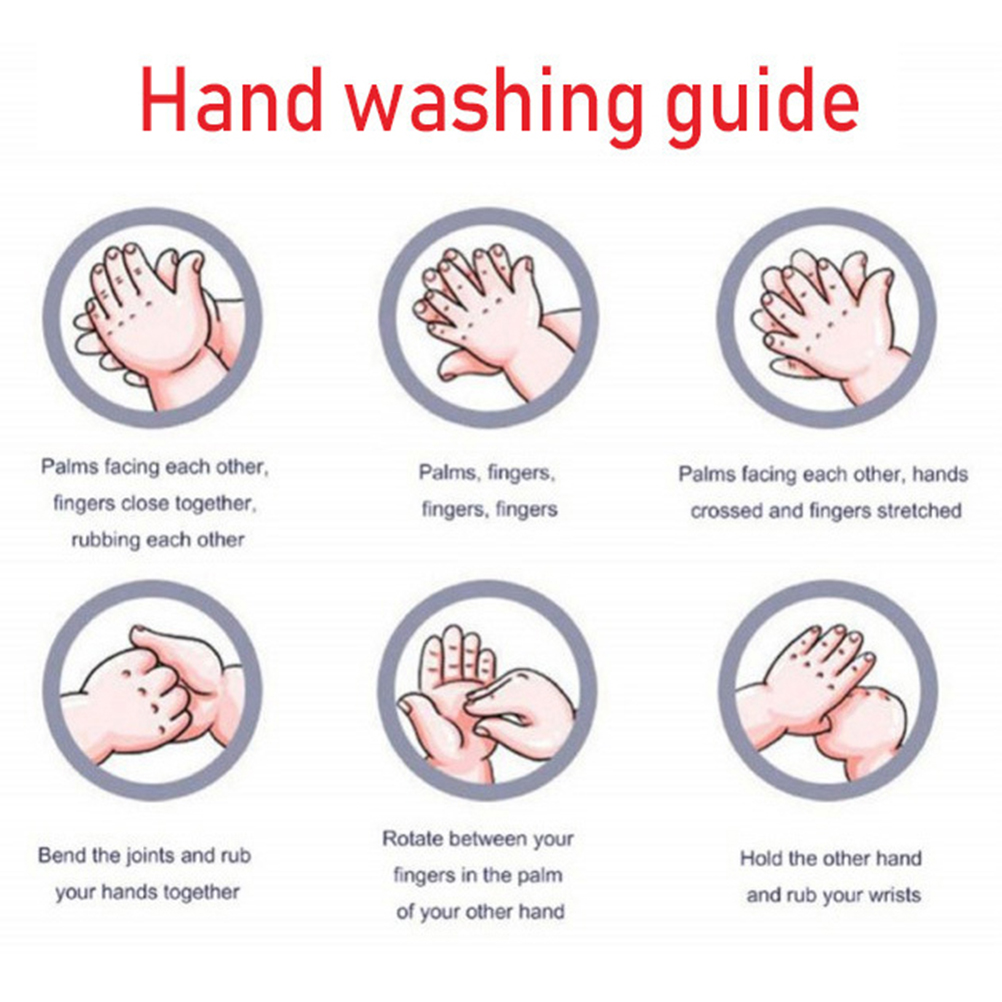 Hand washing guide

Palms facing each other, fingers close together, rubbing each other

Palms, fingers, fingers, fingers

Palms facing each other, hands crossed and fingers stretched

Bend the joints and rub your hands together

Rotate between your fingers in the palm of your other hand

Hold the other hand and rub your wrists