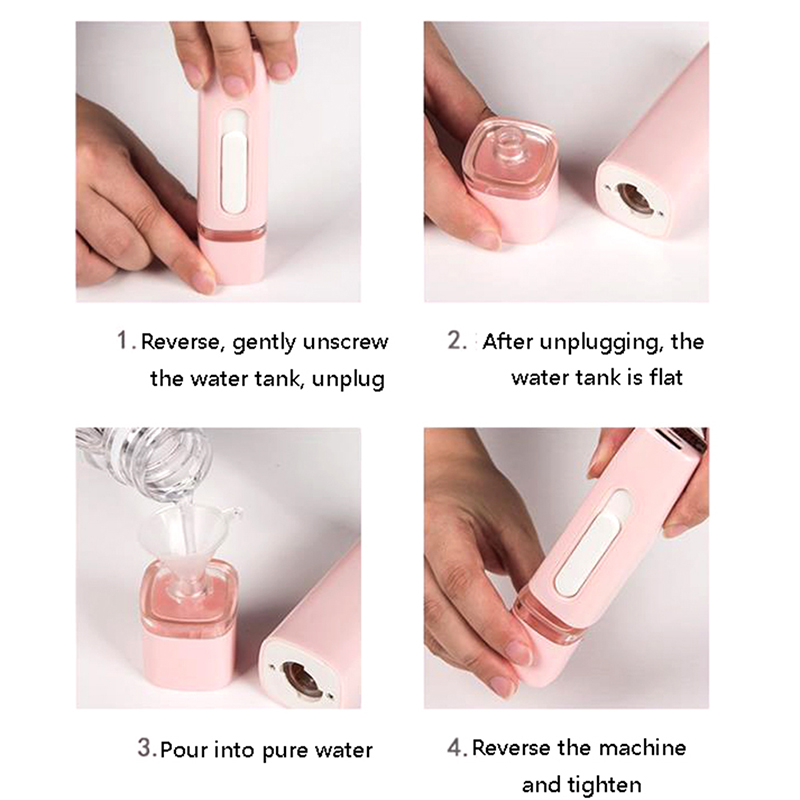 1. Reverse, gently unscrew the water tank, unplug

2. After unplugging, the water tank is flat

3. Pour into pure water

4. Reverse the machine and tighten