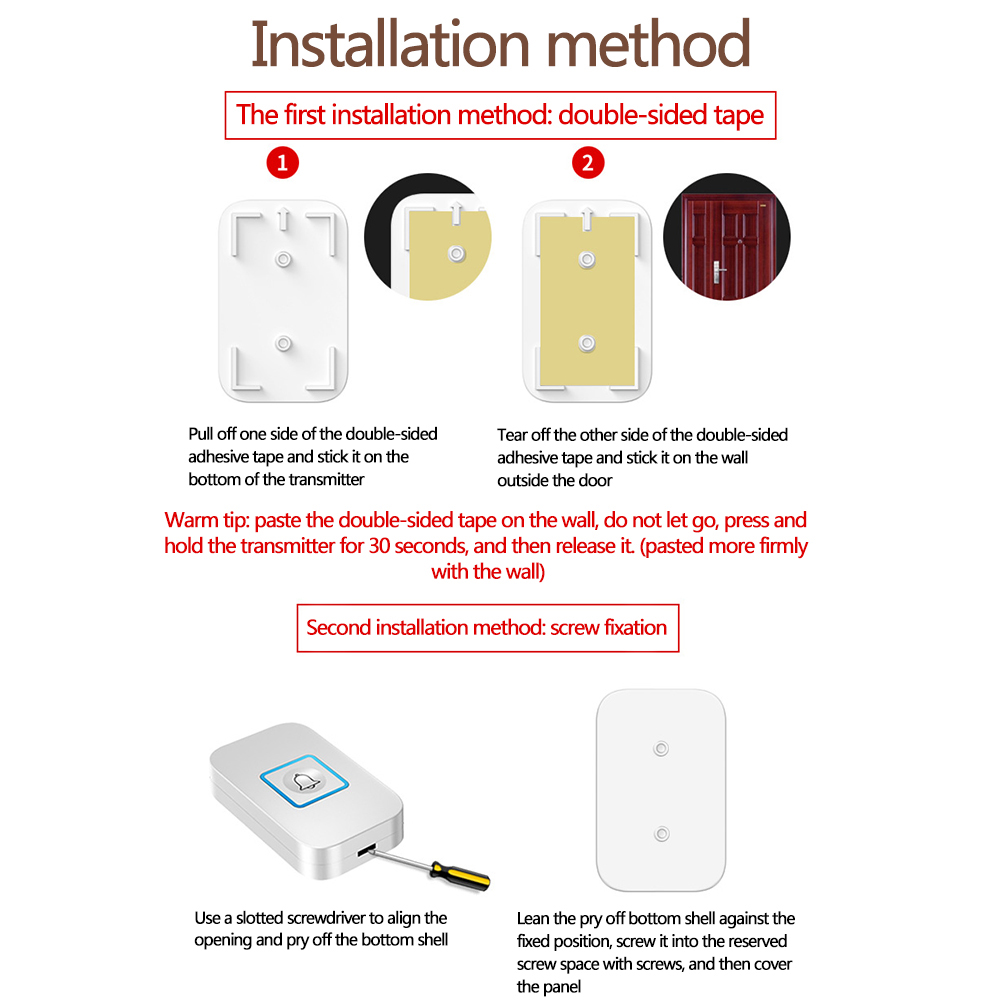 Installation method

The first installation method: double-sided tape

1

2

Pull off one side of the double-sided adhesive tape and stick it on the bottom of the transmitter

Tear off the other side of the double-sided adhesive tape and stick it on the wall outside the door

Warm tip: paste the double-sided tape on the wall, do not let go, press and hold the transmitter for 30 seconds, and then release it. (pasted more firmly with the wall)

Second installation method: screw fixation

Use a slotted screwdriver to align the opening and pry off the bottom shell

Lean the pry off bottom shell against the fixed position, screw it into the reserved screw space with screws, and then cover the panel