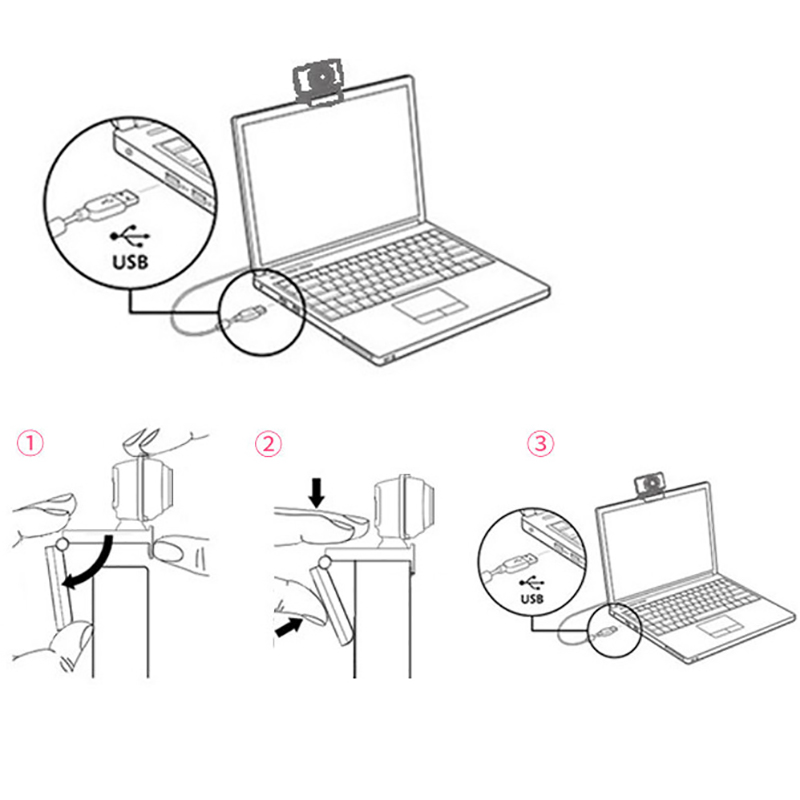 USB

①

②

③

USB