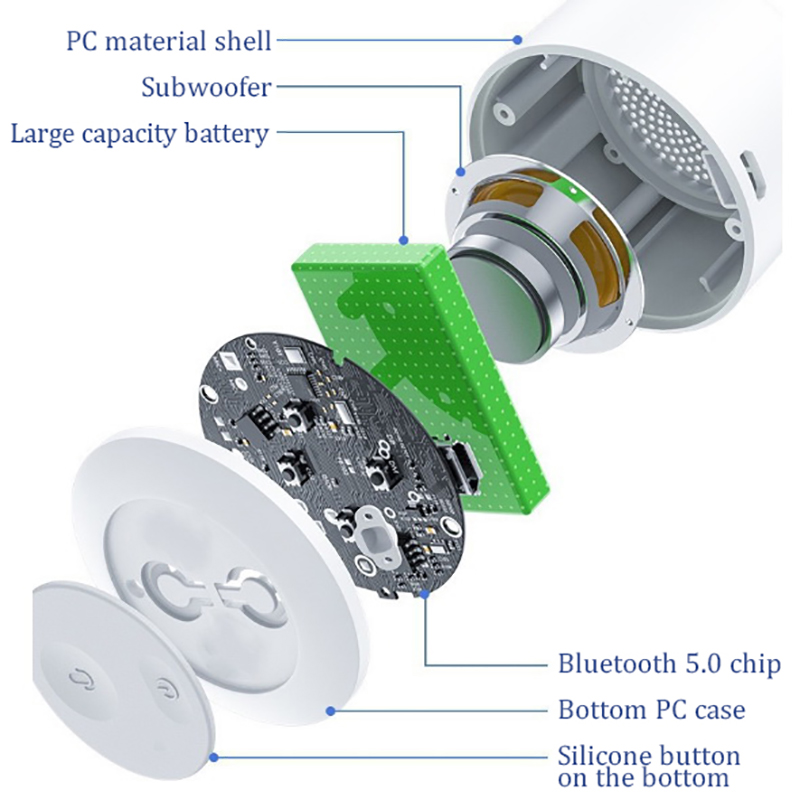 PC material shell

Subwoofer

Large capacity battery

Bluetooth 5.0 chip

Bottom PC case

Silicone button on the bottom