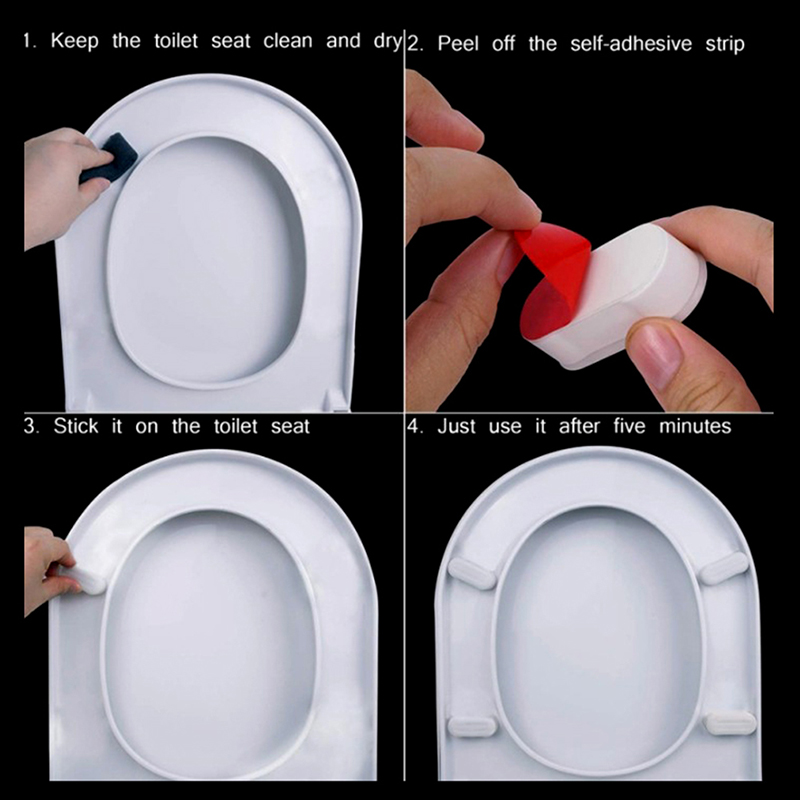 1. Keep the toilet seat clean and dry

2. Peel off the self-adhesive strip

3. Stick it on the toilet seat

4. Just use it after five minutes