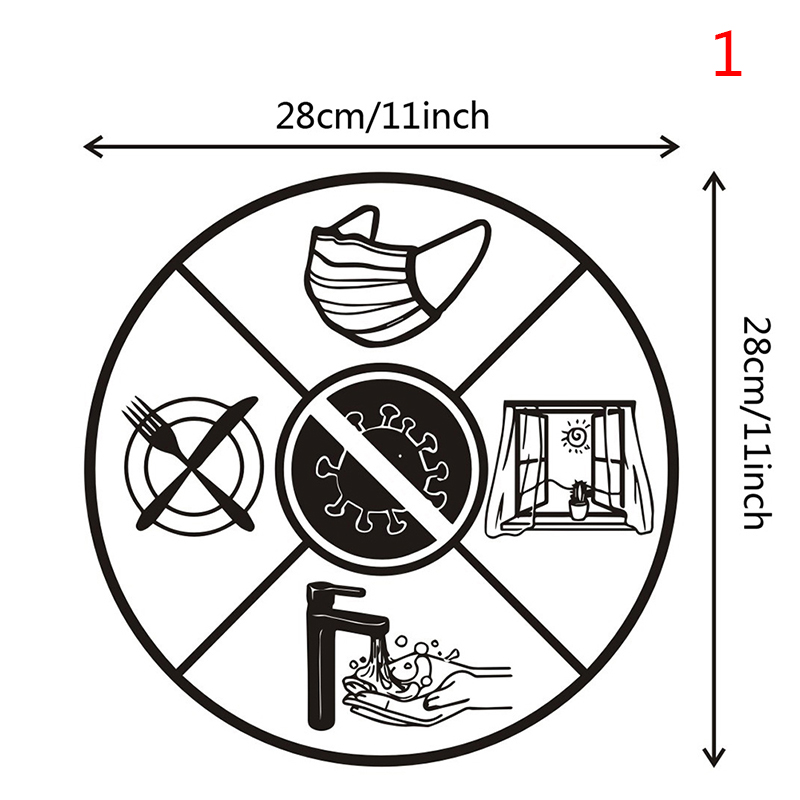 1

28cm/11inch

28cm/11inch