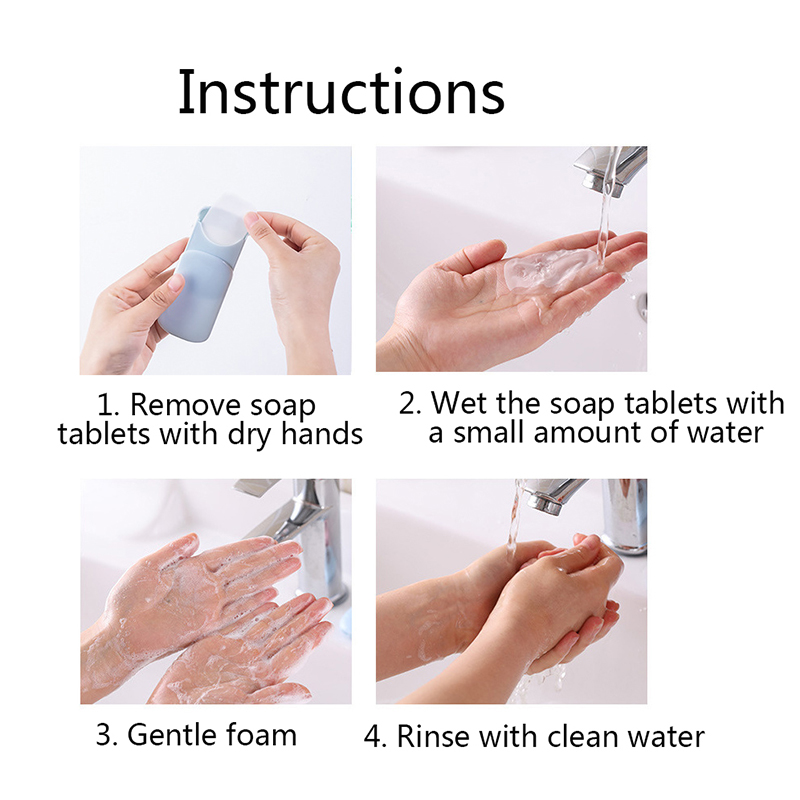 Instructions

1. Remove soap tablets with dry hands

2. Wet the soap tablets with a small amount of water

3. Gentle foam

4. Rinse with clean water