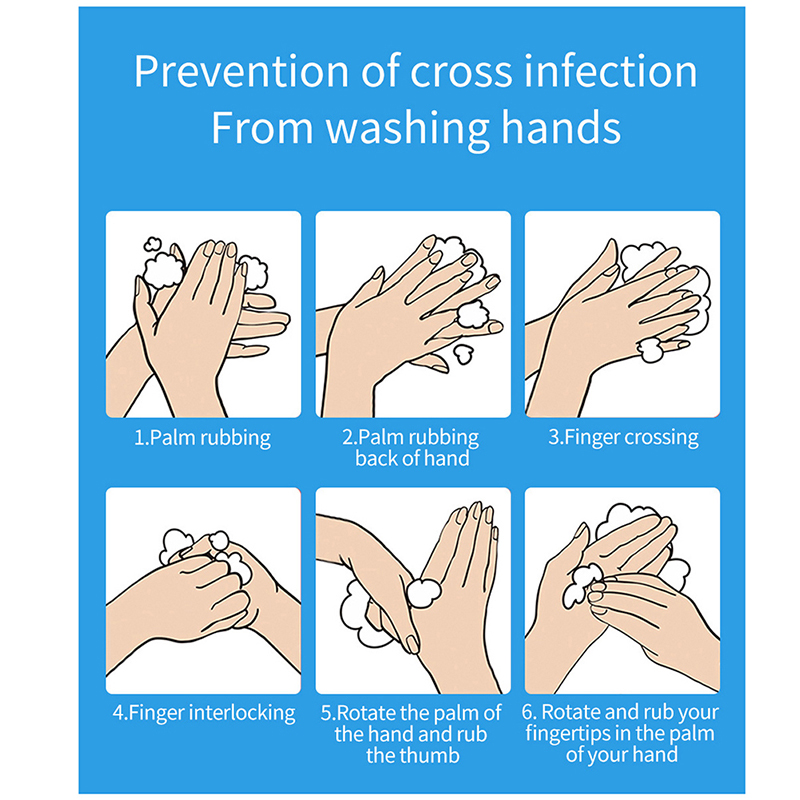 Prevention of cross infection
From washing hands

1.Palm rubbing

2.Palm rubbing back of hand

3.Finger crossing

4.Finger interlocking

5.Rotate the palm of the hand and rub the thumb

6. Rotate and rub your fingertips in the palm of your hand