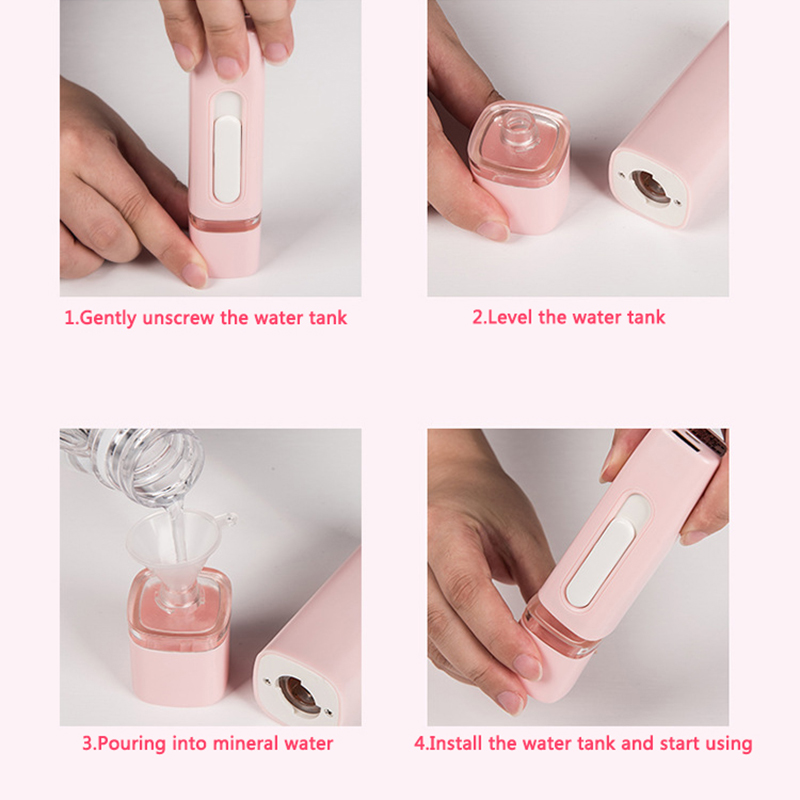 1.Gently unscrew the water tank

2.Level the water tank

3.Pouring into mineral water

4.Install the water tank and start using