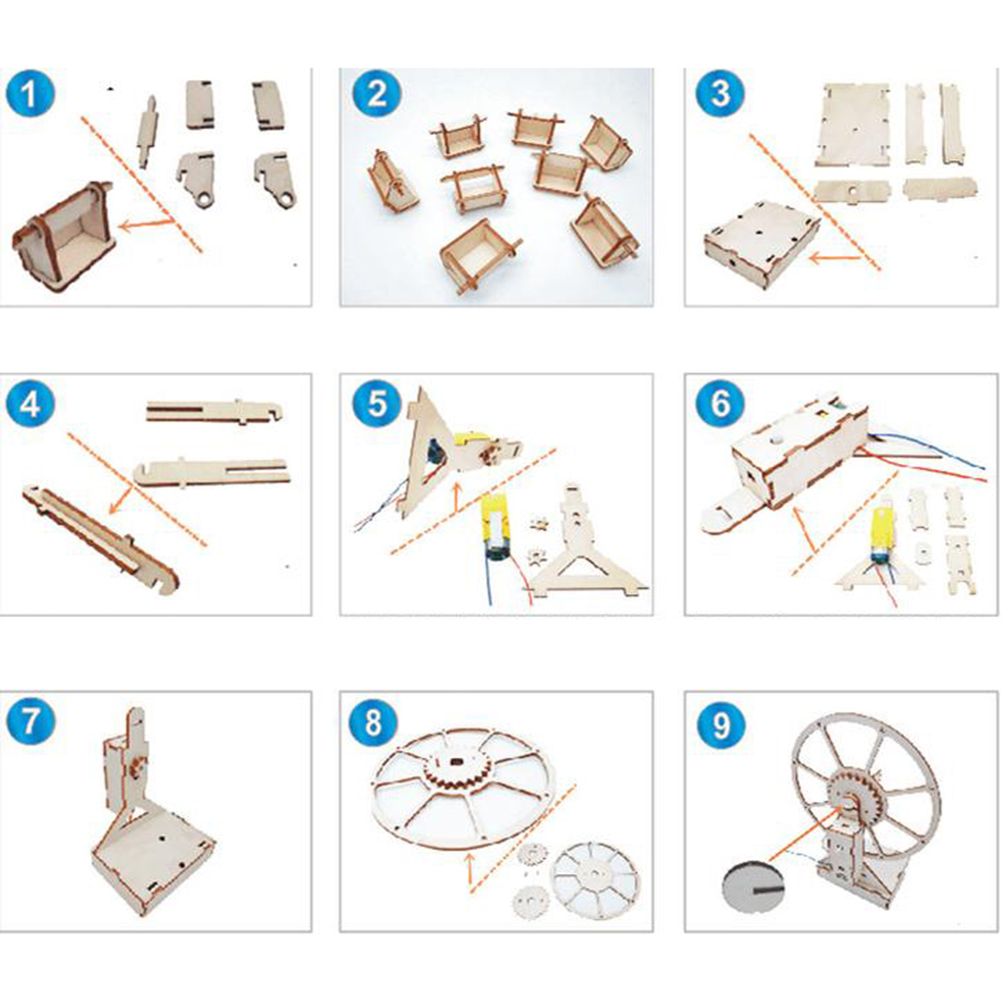 1

2

3

4

5

6

7

8

9