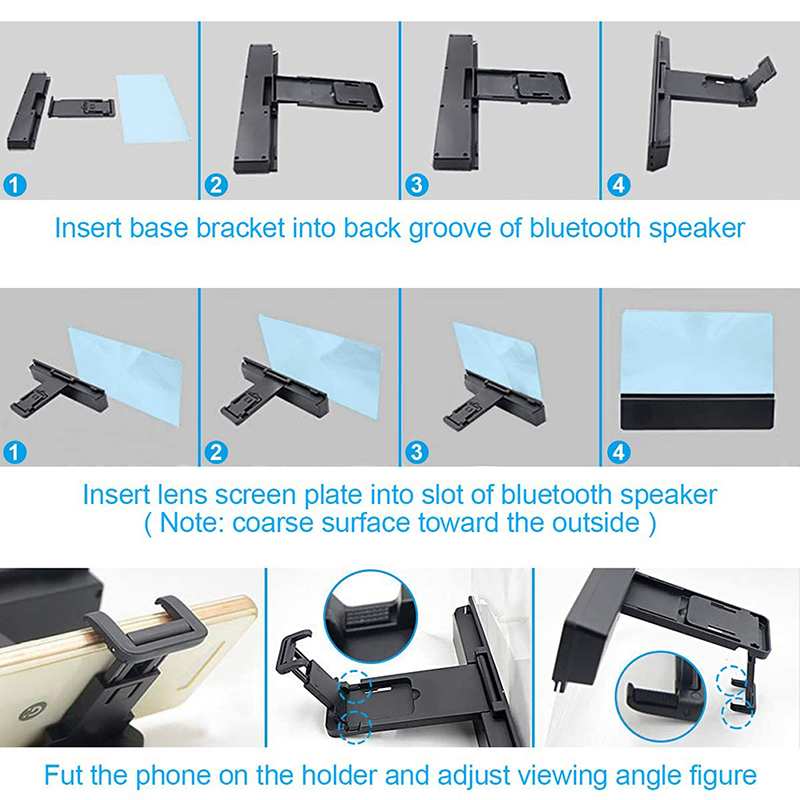 1
2
3
4
Insert base bracket into back groove of bluetooth speaker

1
2
3
4
Insert lens screen plate into slot of bluetooth speaker
( Note: coarse surface toward the outside )

Fut the phone on the holder and adjust viewing angle figure