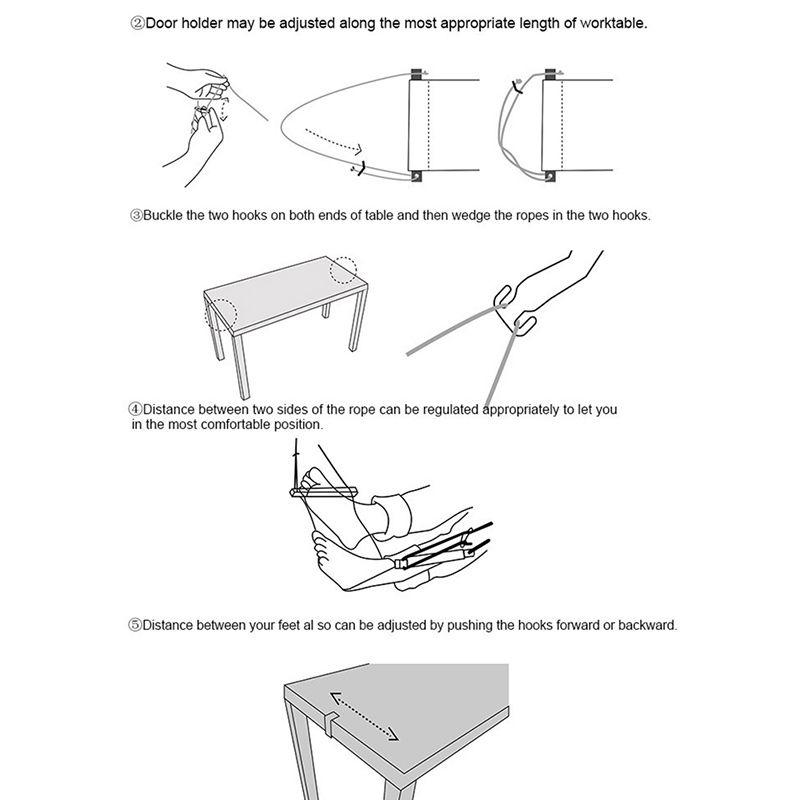 ②Door holder may be adjusted along the most appropriate length of worktable.

③Buckle the two hooks on both ends of table and then wedge the ropes in the two hooks.

④Distance between two sides of the rope can be regulated appropriately to let you in the most comfortable position.

⑤Distance between your feet al so can be adjusted by pushing the hooks forward or backward.