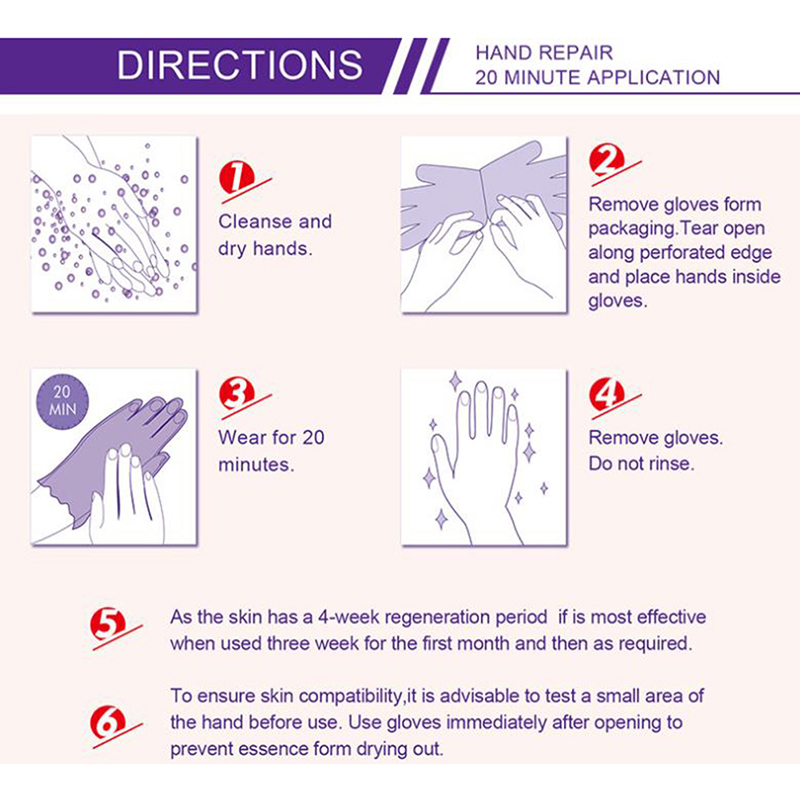 DIRECTIONS

HAND REPAIR
20 MINUTE APPLICATION

1
Cleanse and dry hands.

2
Remove gloves form packaging.Tear open along perforated edge and place hands inside gloves.

20 MIN

3
Wear for 20 minutes.

4
Remove gloves. Do not rinse.

5
As the skin has a 4-week regeneration period if is most effective when used three week for the first month and then as required.

6
To ensure skin compatibility,it is advisable to test a small area of the hand before use. Use gloves immediately after opening to prevent essence form drying out.