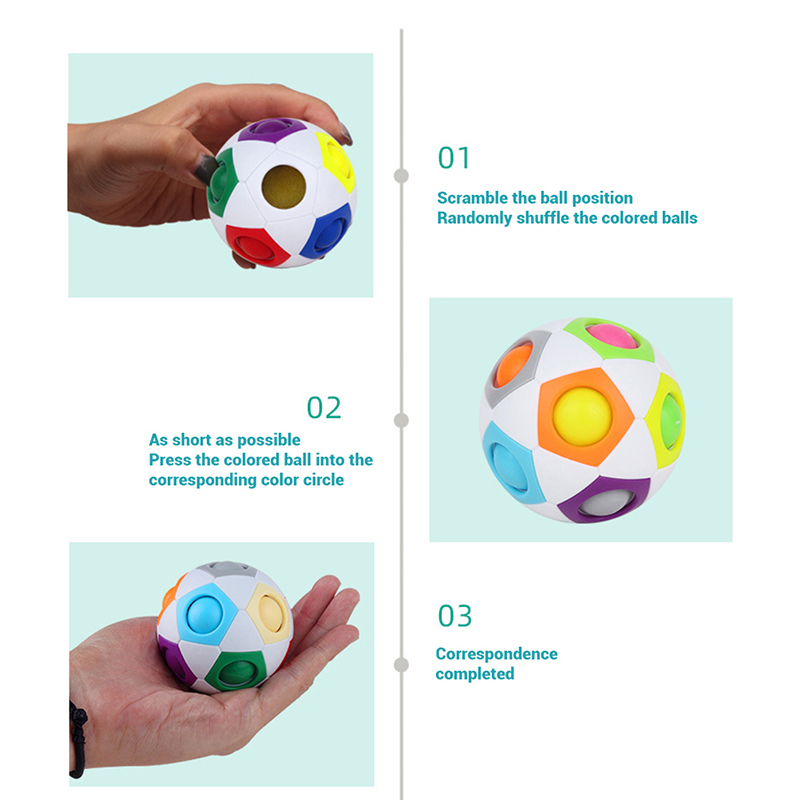 01

Scramble the ball position
Randomly shuffle the colored balls

02

As short as possible
Press the colored ball into the corresponding color circle

03

Correspondence completed