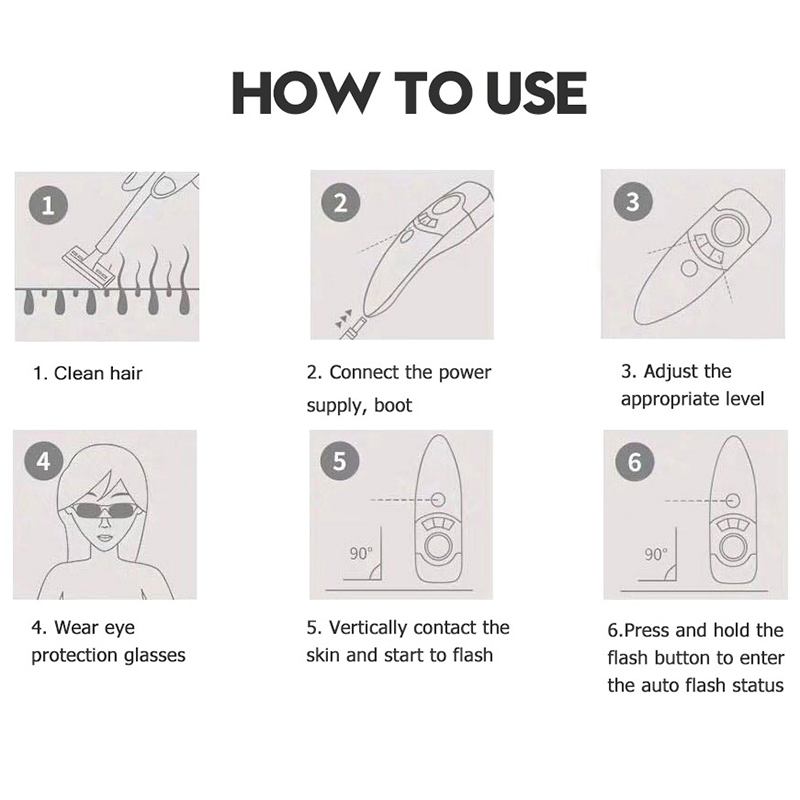 HOW TO USE

1

1. Clean hair

2

2. Connect the power supply, boot

3

3. Adjust the appropriate level

4

4. Wear eye protection glasses

5

90°

5. Vertically contact the skin and start to flash

6

90°

6.Press and hold the flash button to enter the auto flash status