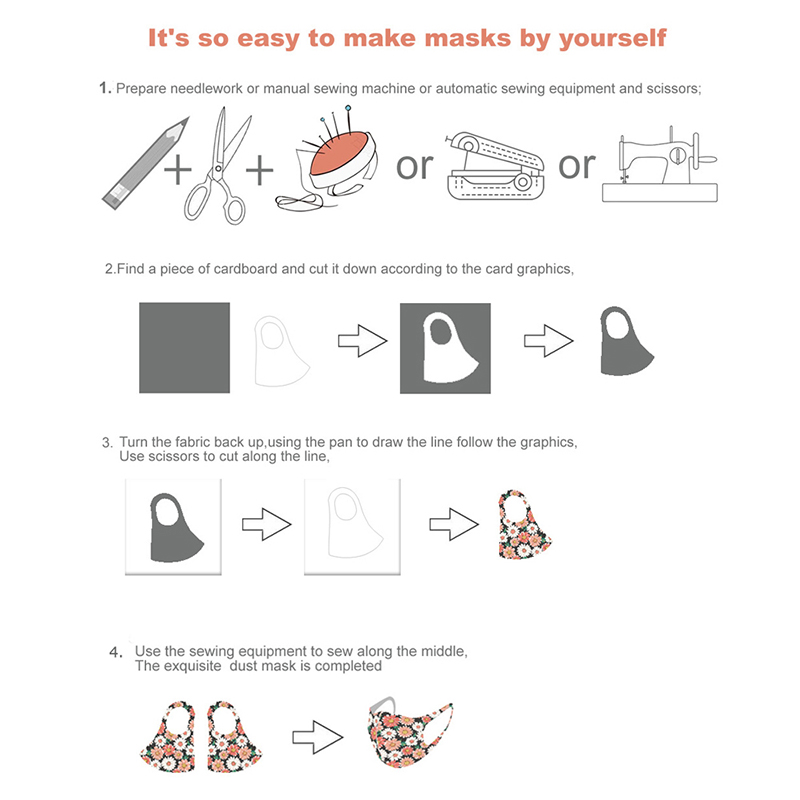 It's so easy to make masks by yourself

1. Prepare needlework or manual sewing machine or automatic sewing equipment and scissors;

+ + or or

2.Find a piece of cardboard and cut it down according to the card graphics,

3. Turn the fabric back up,using the pan to draw the line follow the graphics, Use scissors to cut along the line,

4. Use the sewing equipment to sew along the middle, The exquisite dust mask is completed