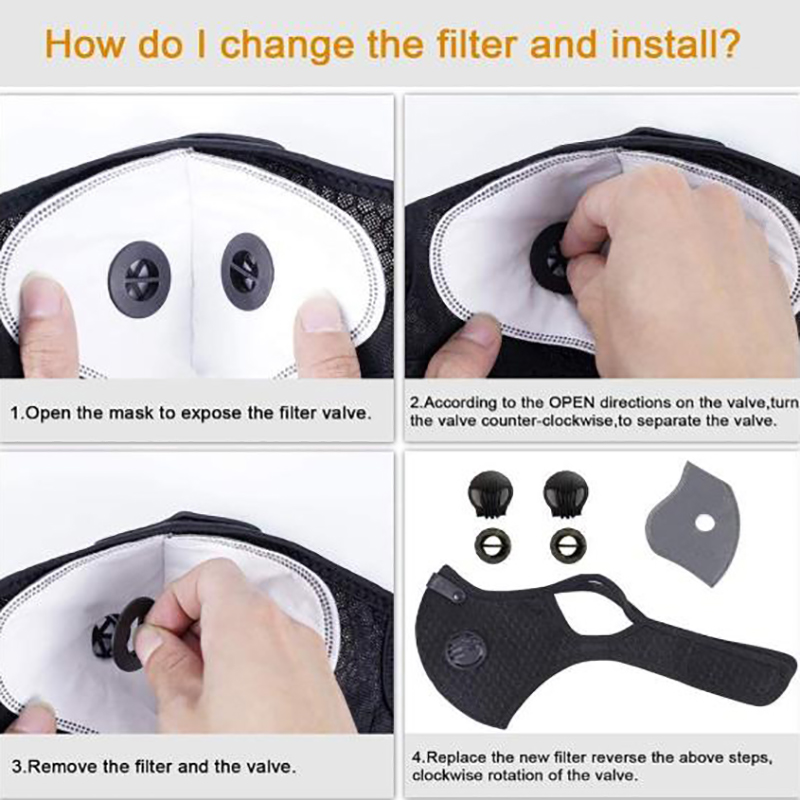 How do I change the filter and install?

1.Open the mask to expose the filter valve.

2.According to the OPEN directions on the valve,turn the valve counter-clockwise,to separate the valve.

3.Remove the filter and the valve.

4.Replace the new filter reverse the above steps, clockwise rotation of the valve.