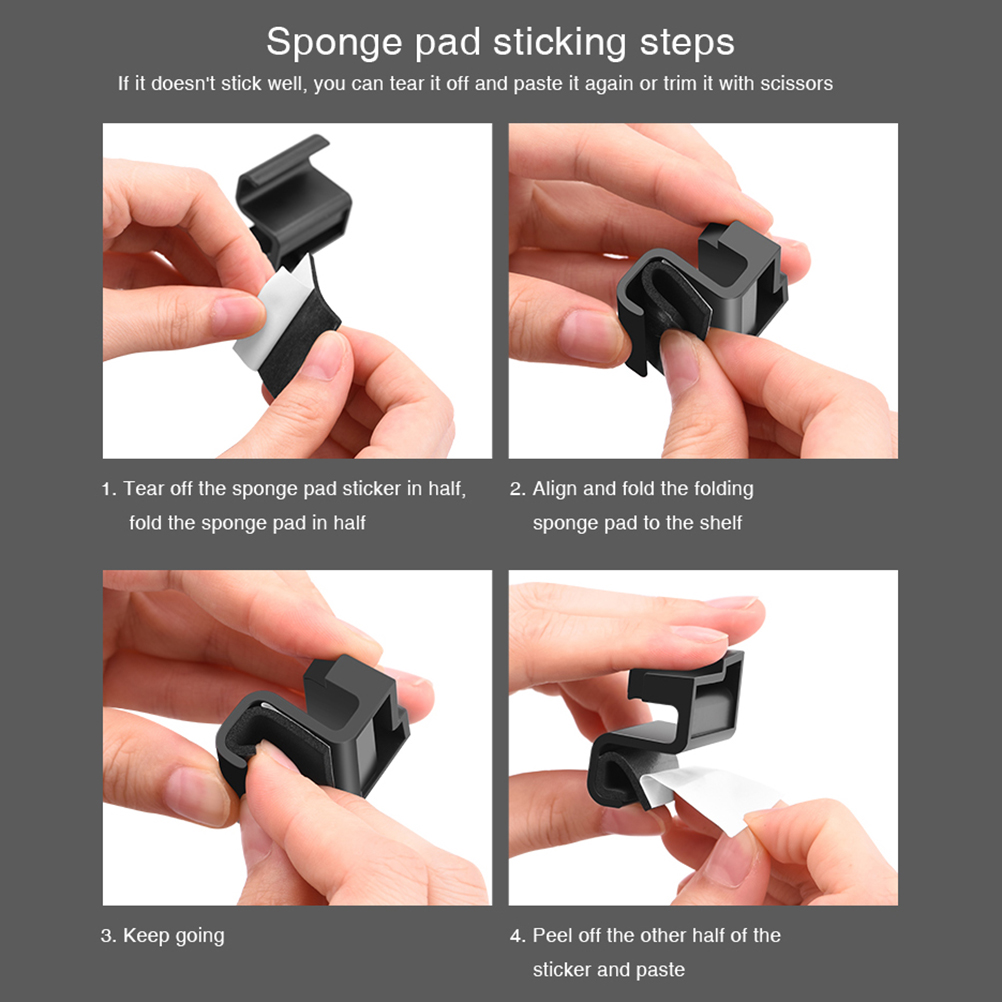 Sponge pad sticking steps

If it doesn't stick well, you can tear it off and paste it again or trim it with scissors

1. Tear off the sponge pad sticker in half, fold the sponge pad in half

2. Align and fold the folding sponge pad to the shelf

3. Keep going

4. Peel off the other half of the sticker and paste