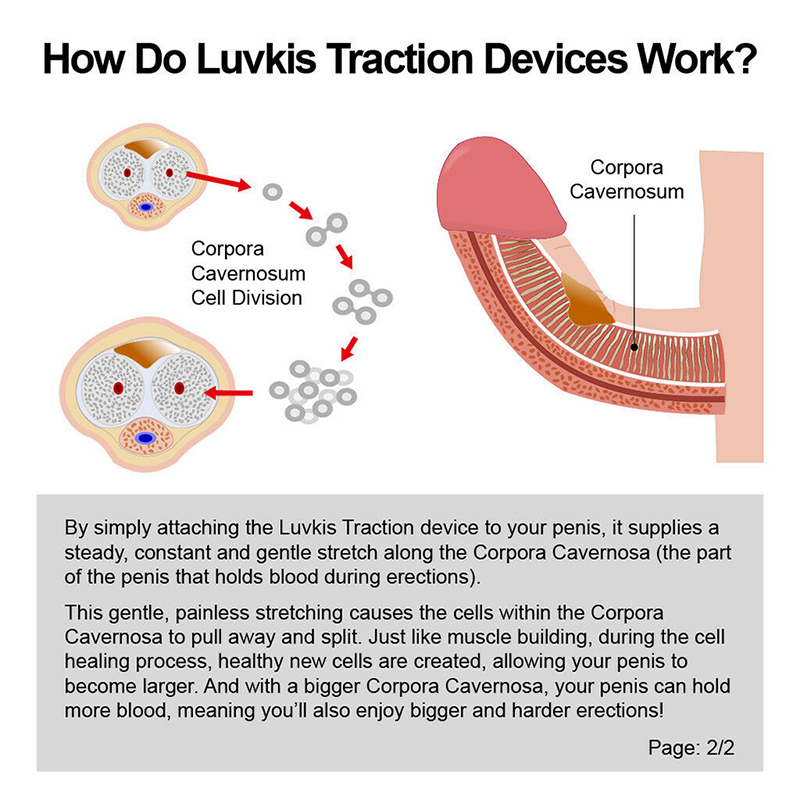 How Do Luvkis Traction Devices Work?

Corpora Cavernosum Cell Division

Corpora Cavernosum

By simply attaching the Luvkis Traction device to your penis, it supplies a steady, constant and gentle stretch along the Corpora Cavernosa (the part of the penis that holds blood during erections).

This gentle, painless stretching causes the cells within the Corpora Cavernosa to pull away and split. Just like muscle building, during the cell healing process, healthy new cells are created, allowing your penis to become larger. And with a bigger Corpora Cavernosa, your penis can hold more blood, meaning you'll also enjoy bigger and harder erections!

Page: 2/2