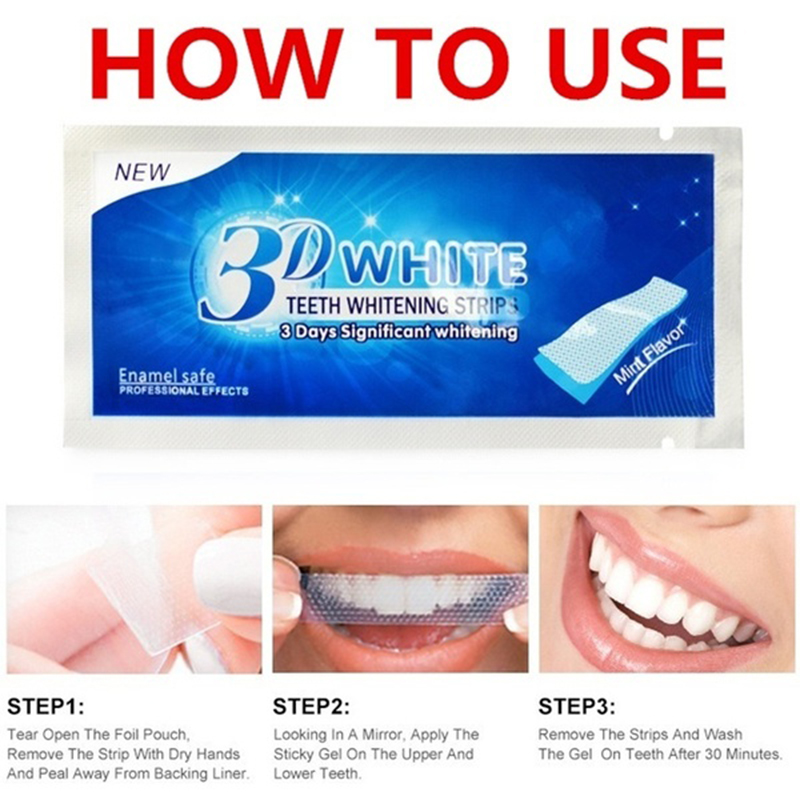 HOW TO USE

NEW

3D WHITE

TEETH WHITENING STRIPS

3 Days Significant whitening

Enamel safe
PROFESSIONAL EFFECTS

Mint Flavor

STEP1:
Tear Open The Foil Pouch, Remove The Strip With Dry Hands And Peal Away From Backing Liner.

STEP2:
Looking In A Mirror, Apply The Sticky Gel On The Upper And Lower Teeth.

STEP3:
Remove The Strips And Wash The Gel On Teeth After 30 Minutes.