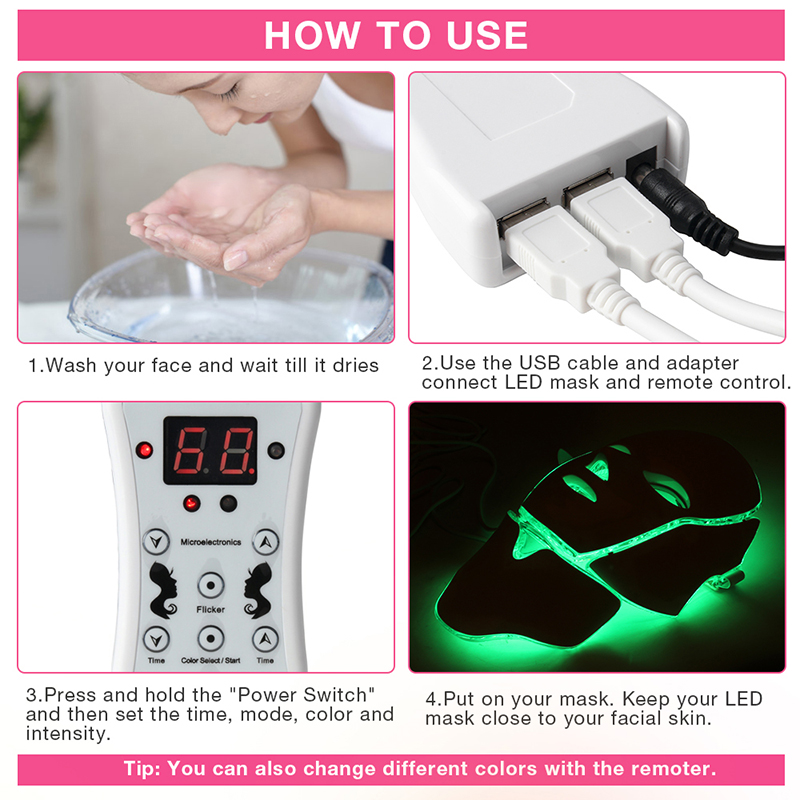 HOW TO USE

1.Wash your face and wait till it dries

2.Use the USB cable and adapter connect LED mask and remote control.

60.

Microelectronics

Flicker

Time

Color Select / Start

Time

3.Press and hold the "Power Switch" and then set the time, mode, color and intensity.

4.Put on your mask. Keep your LED mask close to your facial skin.

Tip: You can also change different colors with the remoter.