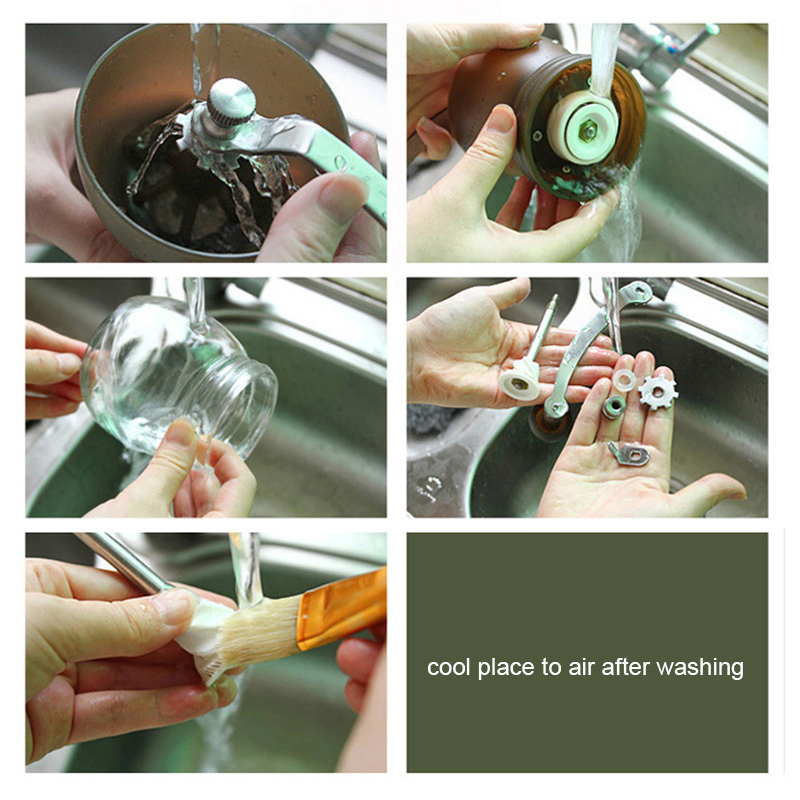 cool place to air after washing